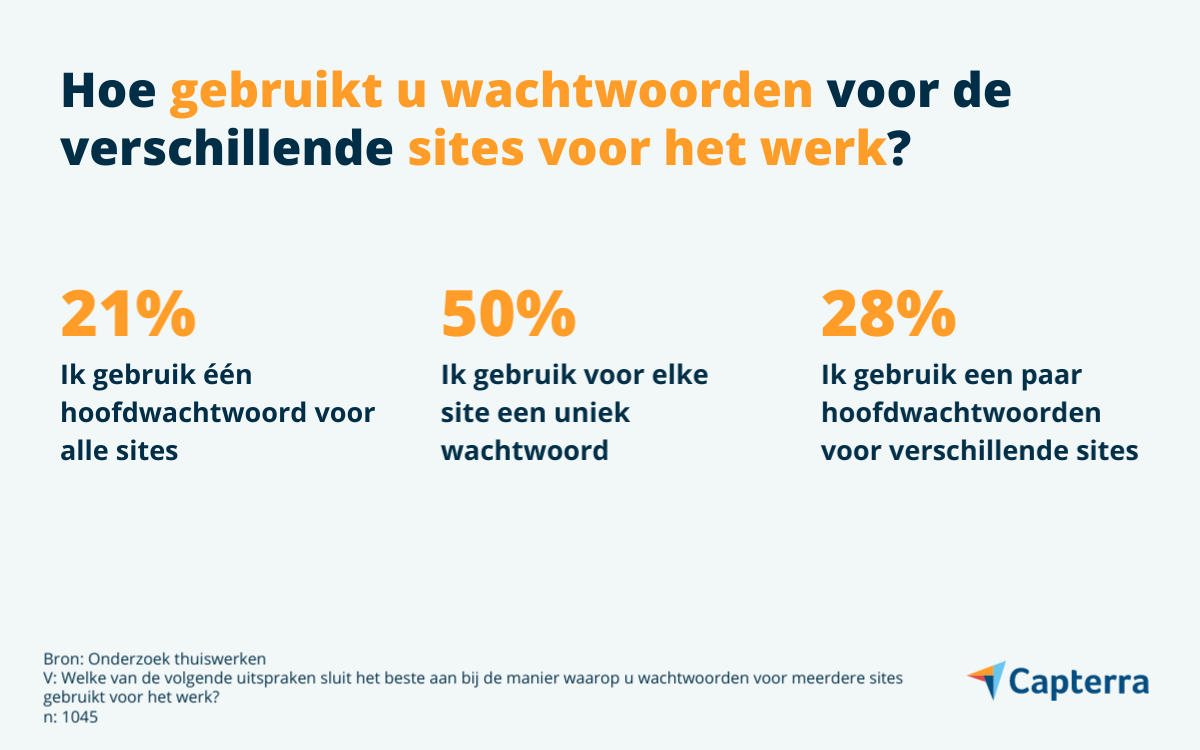 Hoe gebruikt u wachtwoorden voor de verschillende sites voor het werk?

21%
Ik gebruik één hoofdwachtwoord voor alle sites

50%
Ik gebruik voor elke site een uniek wachtwoord

28%
Ik gebruik een paar hoofdwachtwoorden voor verschillende sites

Bron: Onderzoek thuiswerken
V: Welke van de volgende uitspraken sluit het beste aan bij de manier waarop u wachtwoorden voor meerdere sites gebruikt voor het werk?
n: 1045

Capterra