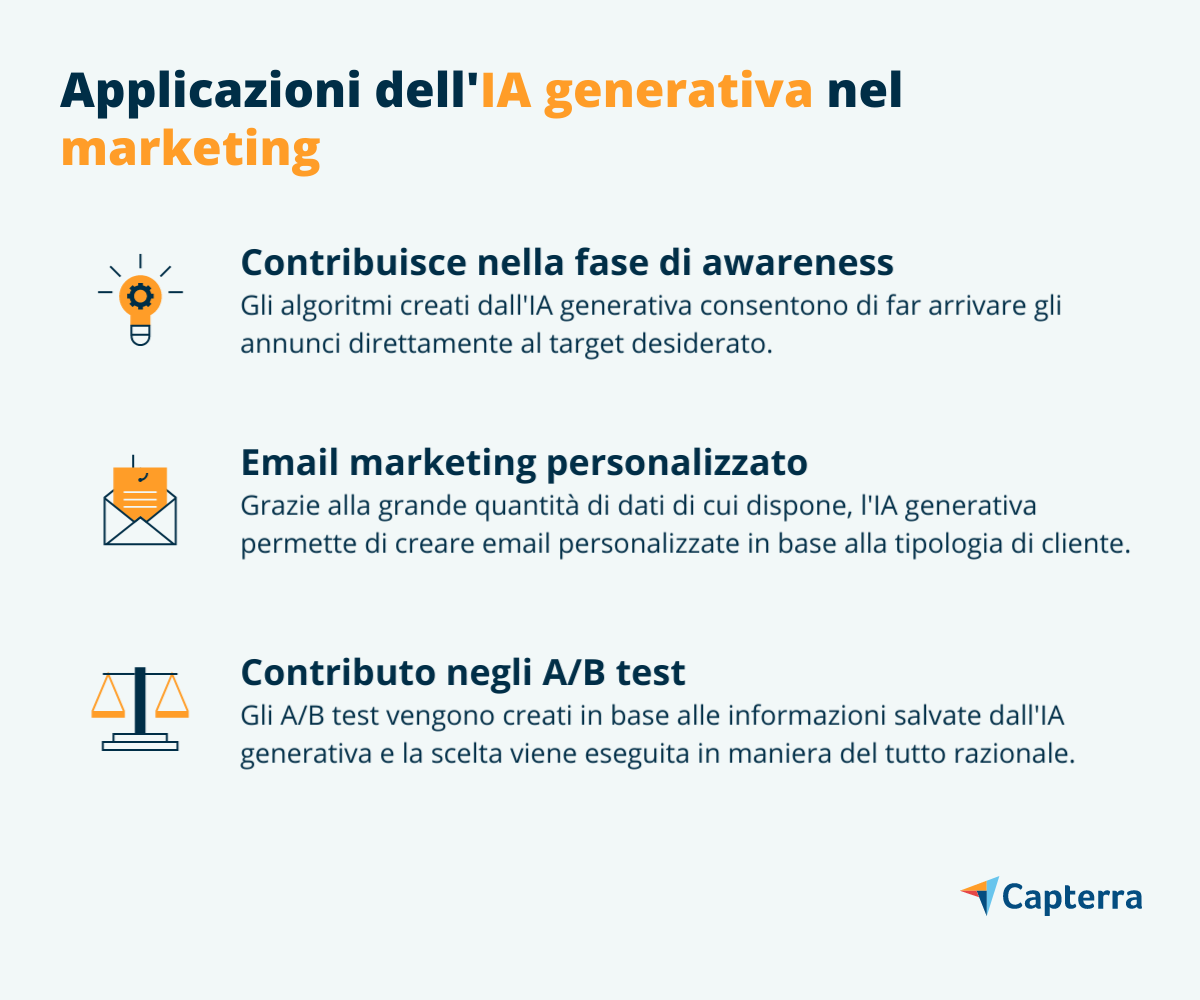 Applicazioni dell'IA generativa nel marketing

Contribuisce nella fase di awareness
Gli algoritmi creati dall'IA generativa consentono di far arrivare gli annunci direttamente al target desiderato.

Email marketing personalizzato
Grazie alla grande quantità di dati di cui dispone, l'IA generativa permette di creare email personalizzate in base alla tipologia di cliente.

Contributo negli A/B test
Gli A/B test vengono creati in base alle informazioni salvate dall'IA generativa e la scelta viene eseguita in maniera del tutto razionale.

Capterra