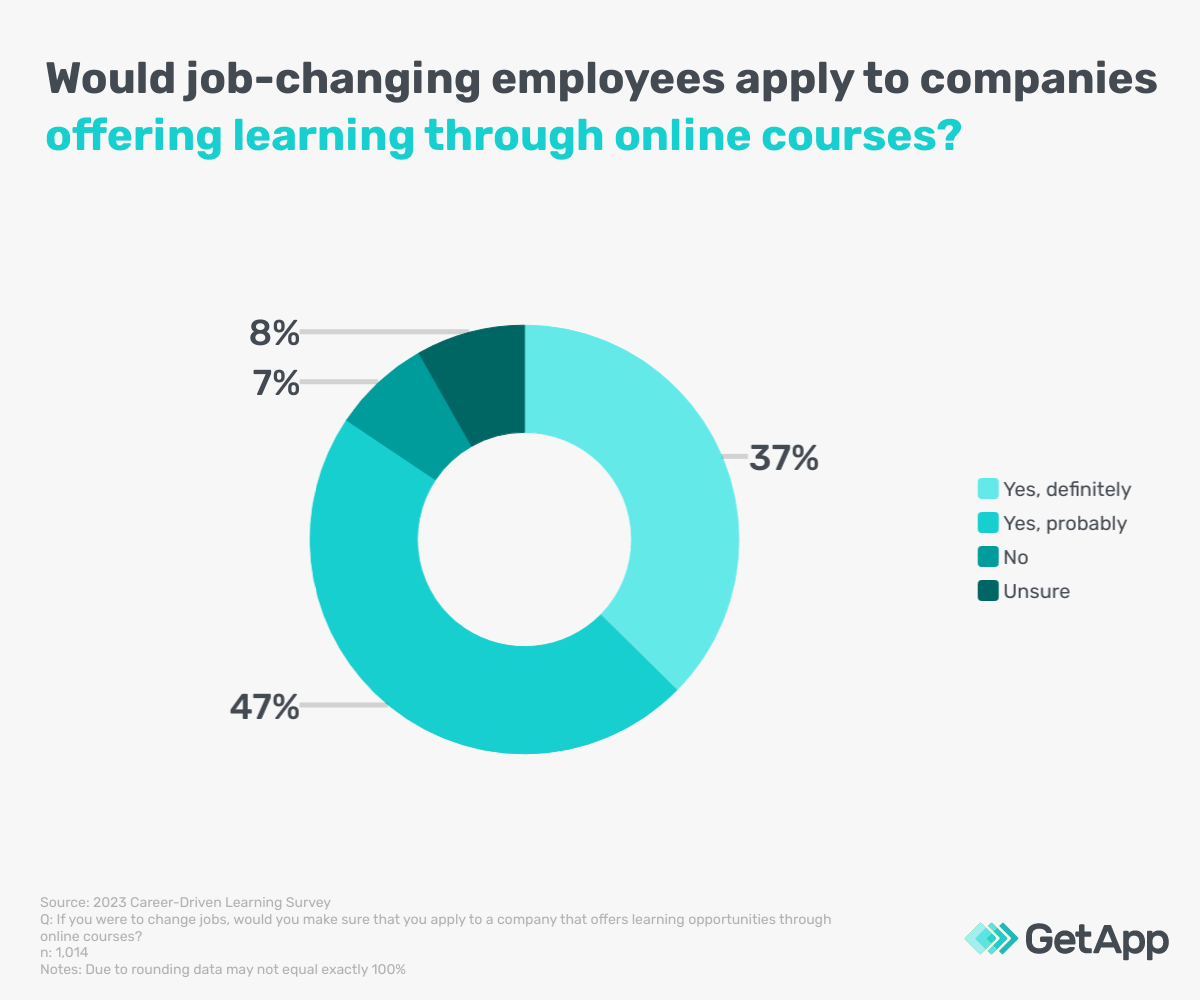 Would job-changing employees apply to companies offering learning through online courses?

8%
7%
37%
47%

Yes, definitely
Yes, probably
No
Unsure

Source: 2023 Career-Driven Learning Survey
Q: If you were to change jobs, would you make sure that you apply to a company that offers learning opportunities through online courses?
n: 1,014
Notes: Due to rounding data may not equal exactly 100%

GetApp