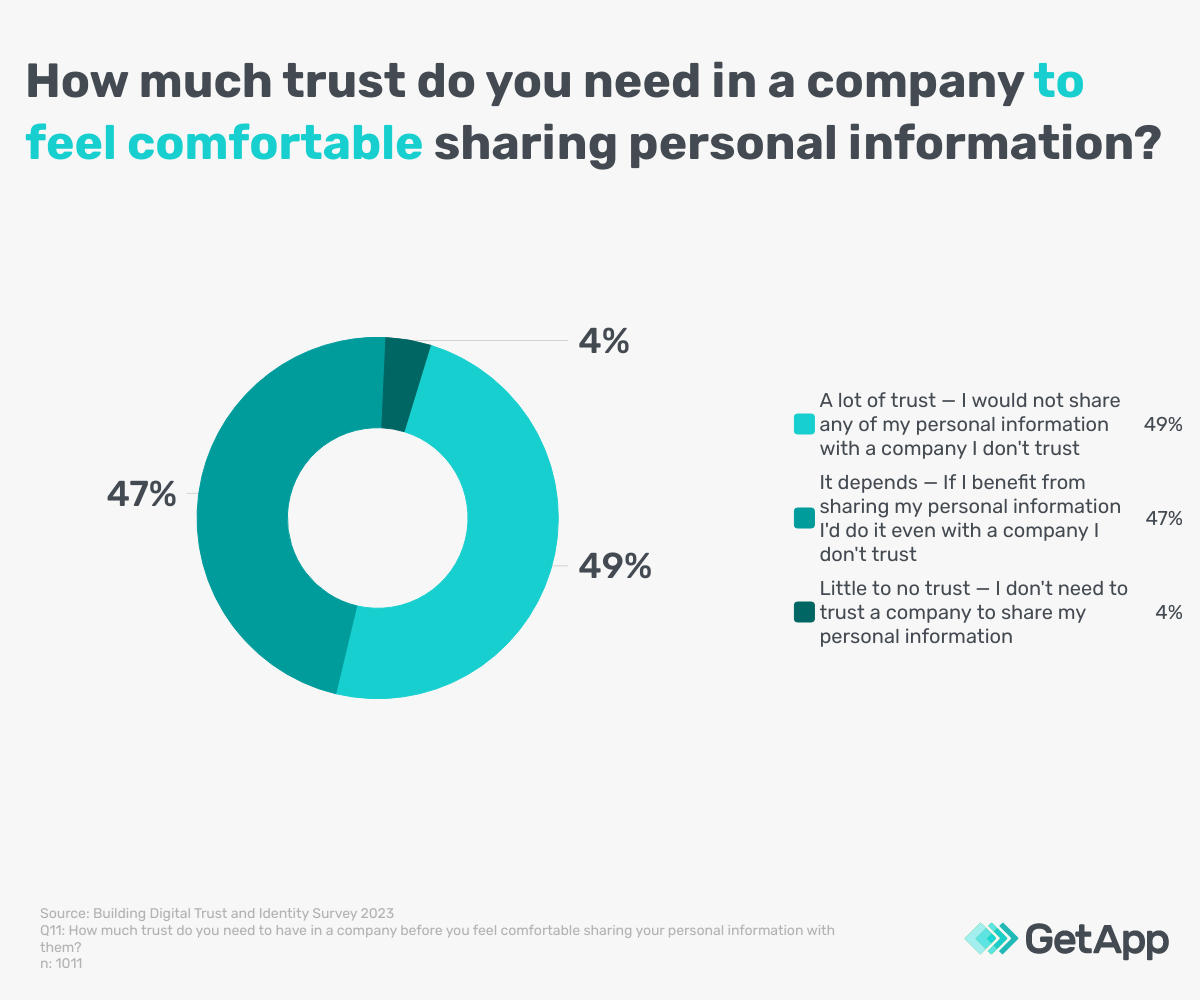 How much trust do you need in a company to feel comfortable sharing personal information?

4%

47%

49%

A lot of trust — I would not share any of my personal information with a company I don't trust 49%

It depends — If I benefit from sharing my personal information I'd do it even with a company I don't trust 47%

Little to no trust — I don't need to trust a company to share my personal information 4%

Source: Building Digital Trust and Identity Survey 2023
Q11: How much trust do you need to have in a company before you feel comfortable sharing your personal information with them?
n: 1011

GetApp