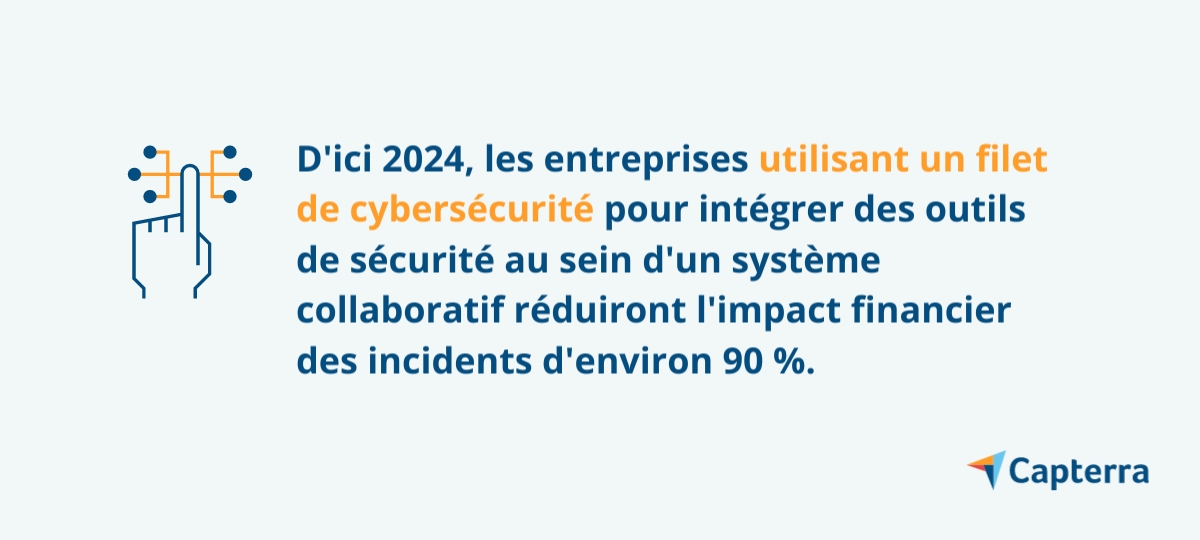 D'ici 2024, les entreprises utilisant un filet de cybersécurité pour intégrer des outils de sécurité au sein d'un système collaboratif réduiront l'impact financier des incidents d'environ 90 %.

Capterra