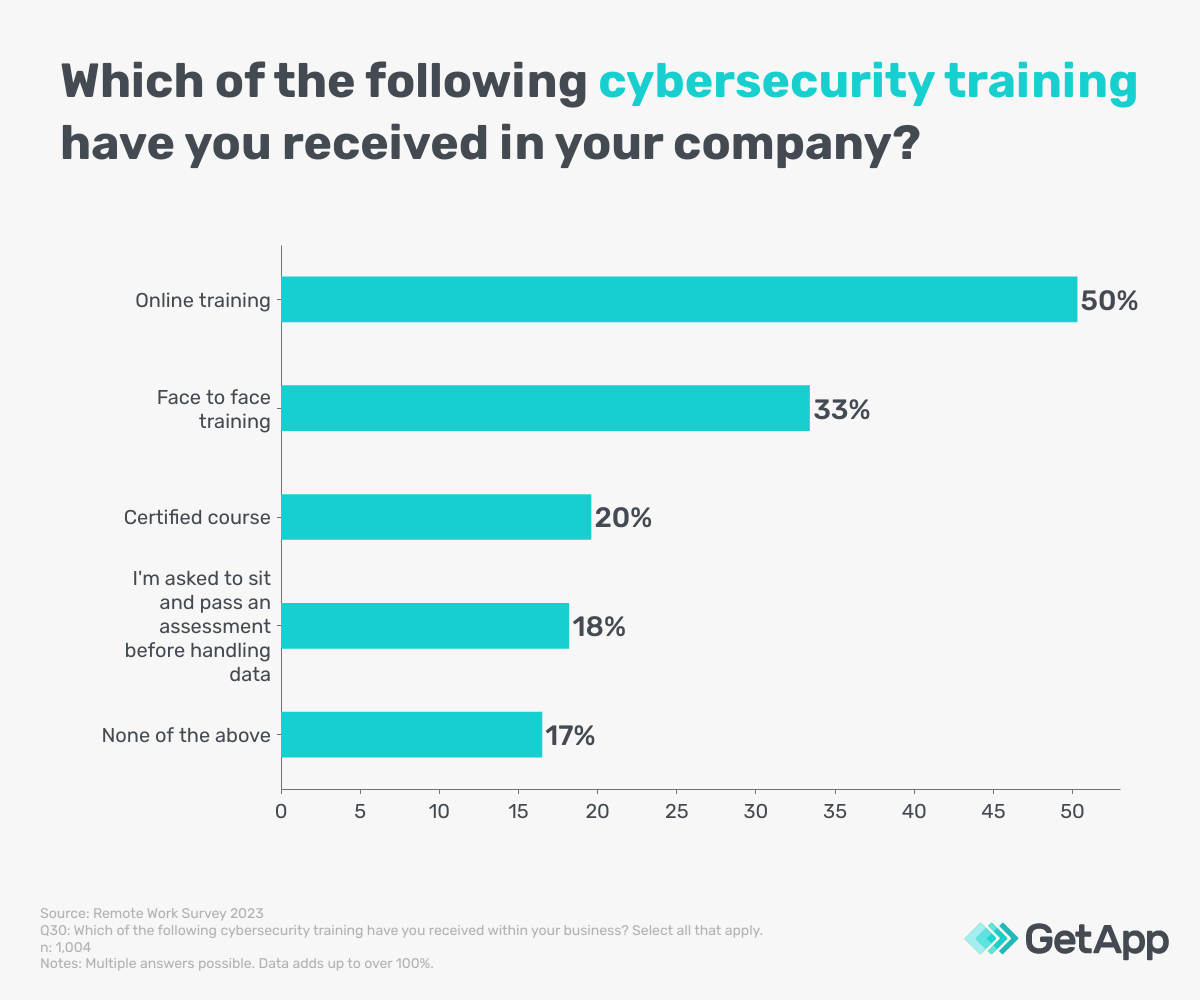 Which of the following cybersecurity training have you received in your company?

Online training 50%

Face to face training 33%

Certified course 20%

I'm asked to sit and pass an assessment before handling data 18%

None of the above 17%

0 5 10 15 20 25 30 35 40 45 50

Source: Remote Work Survey 2023
Q30: Which of the following cybersecurity training have you received within your business? Select all that apply.
n: 1,004
Notes: Multiple answers possible. Data adds up to over 100%.

GetApp