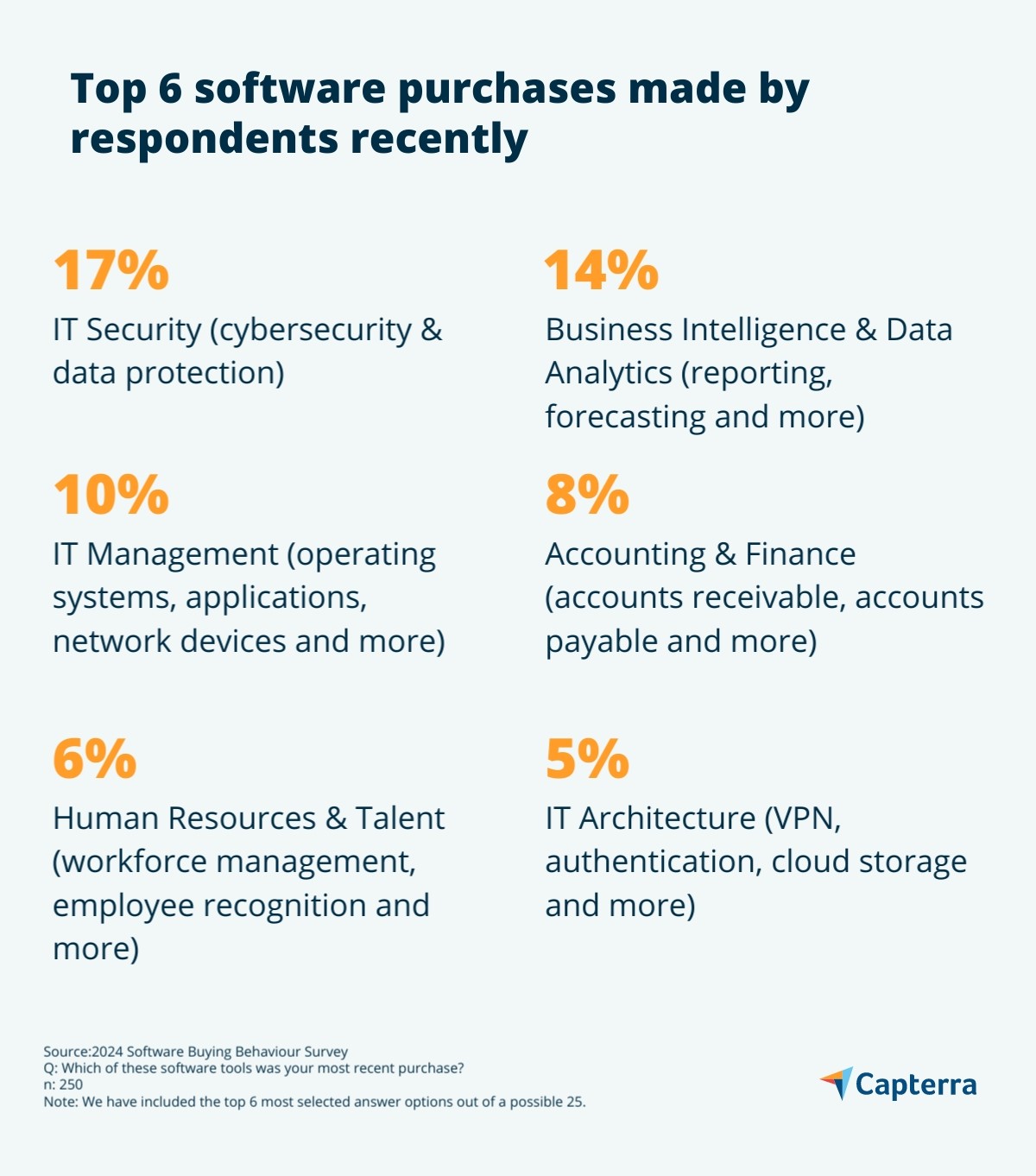 Top 6 software purchases made by respondents recently

17%
IT Security (cybersecurity & data protection)

14%
Business Intelligence & Data Analytics (reporting, forecasting and more)

10%
IT Management (operating systems, applications, network devices and more)

8%
Accounting & Finance (accounts receivable, accounts payable and more)

6%
Human Resources & Talent (workforce management, employee recognition and more)

5%
IT Architecture (VPN, authentication, cloud storage and more)

Source:2024 Software Buying Behaviour Survey
Q: Which of these software tools was your most recent purchase?
n: 250
Note: We have included the top 6 most selected answer options out of a possible 25.

Capterra