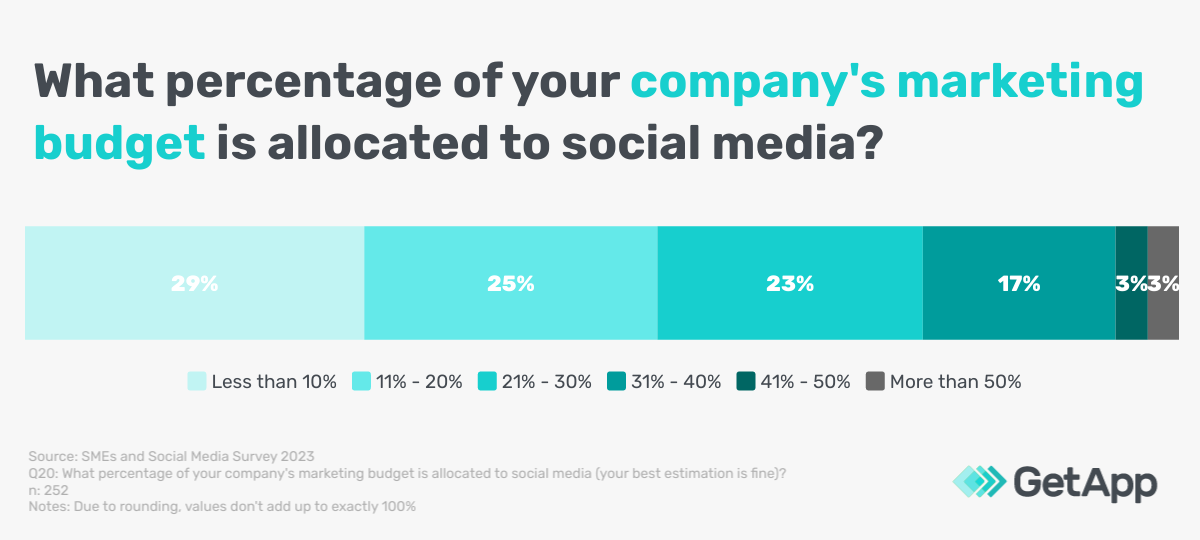 What percentage of your company's marketing budget is allocated to social media?

29% 25% 23% 17% 3% 3%

Less than 10% 11% - 20% 21% - 30% 31% - 40% 41% - 50% More than 50%

Source: SMEs and Social Media Survey 2023
Q20: What percentage of your company's marketing budget is allocated to social media (your best estimation is fine)?
n: 252
Notes: Due to rounding, values don't add up to exactly 100%

GetApp