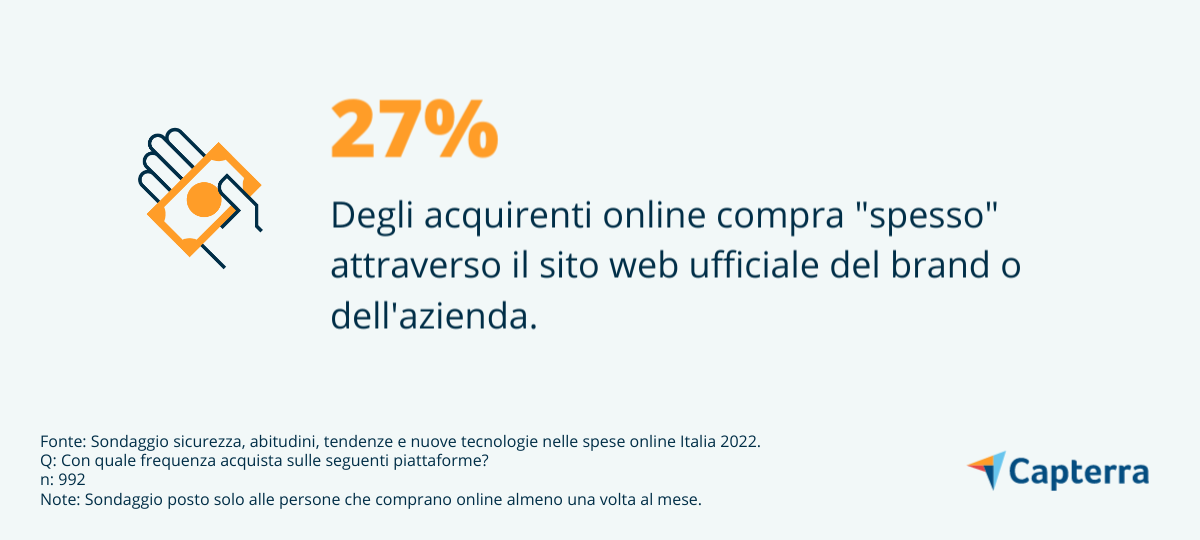 27%

Degli acquirenti online compra "spesso" attraverso il sito web ufficiale del brand o dell'azienda.

Fonte: Sondaggio sicurezza, abitudini, tendenze e nuove tecnologie nelle spese online Italia 2022.
Q: Con quale frequenza acquista sulle seguenti piattaforme?
n: 992
Note: Sondaggio posto solo alle persone che comprano online almeno una volta al mese.

Capterra