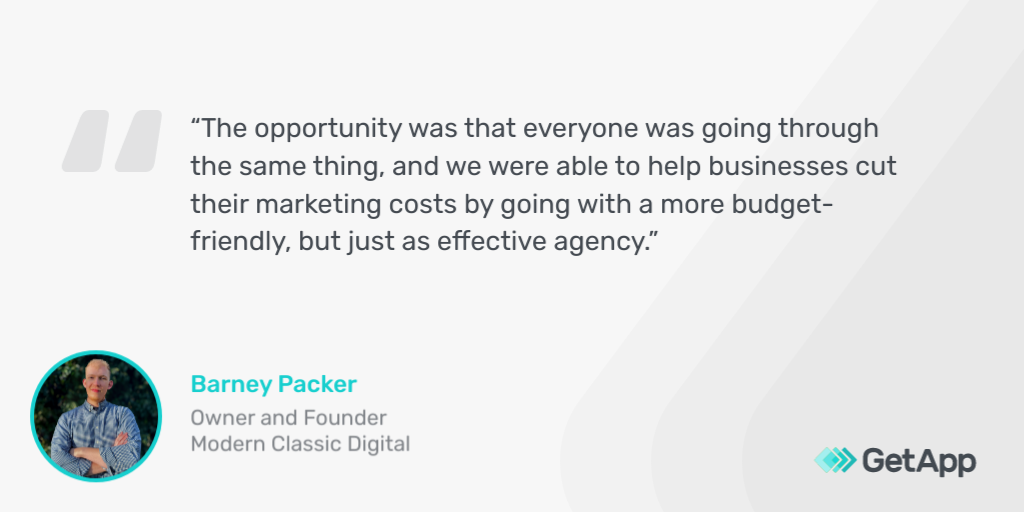 “The opportunity was that everyone was going through the same thing, and we were able to help businesses cut their marketing costs by going with a more budget-friendly, but just as effective agency.”

Barney Packer
Owner and Founder
Modern Classic Digital

GetApp