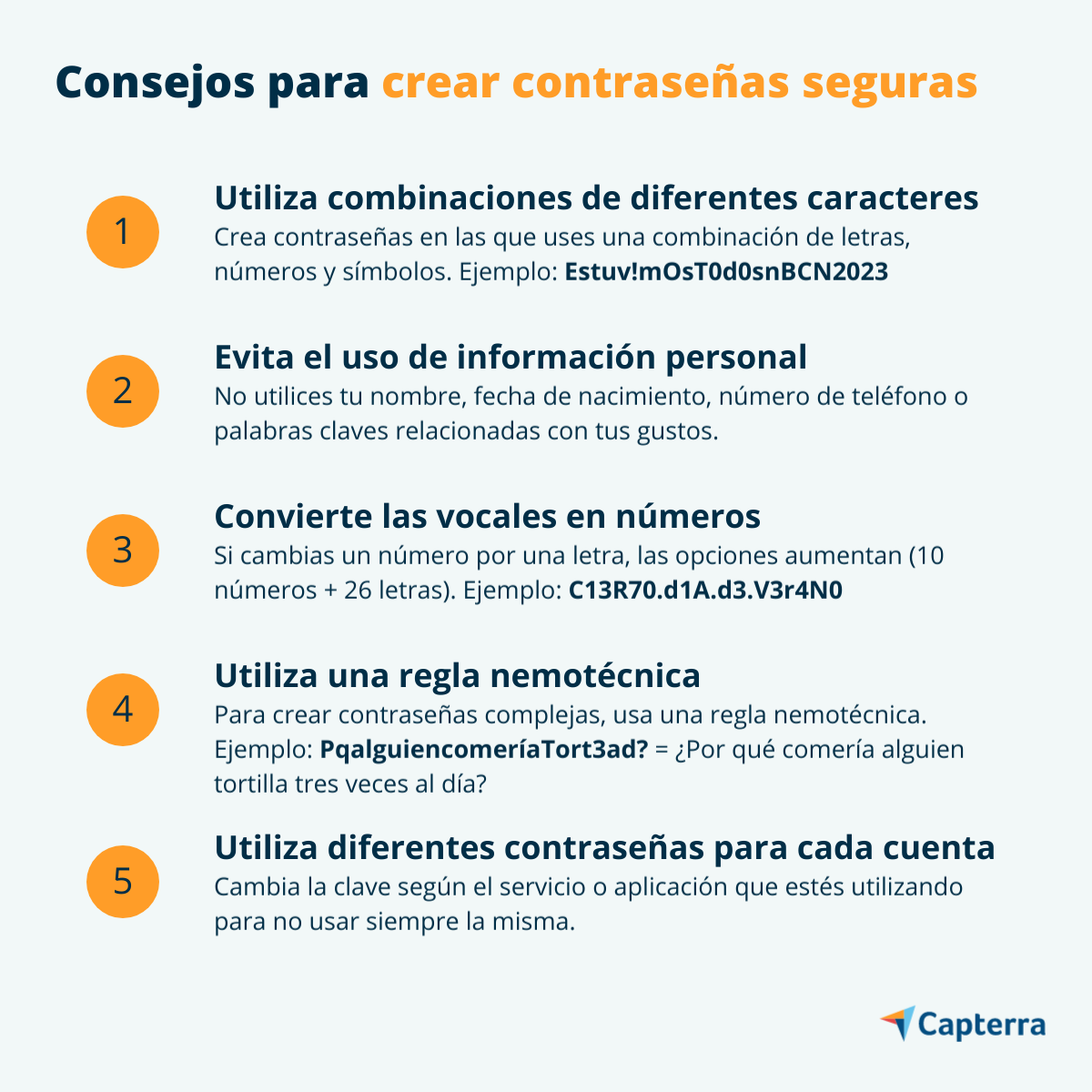 Consejos para crear contraseñas seguras

1
Utiliza combinaciones de diferentes caracteres
Crea contraseñas en las que uses una combinación de letras, números y símbolos. Ejemplo: Estuv!mOsT0d0snBCN2023

2
Evita el uso de información personal
No utilices tu nombre, fecha de nacimiento, número de teléfono o palabras claves relacionadas con tus gustos.

3
Convierte las vocales en números
Si cambias un número por una letra, las opciones aumentan (10 números + 26 letras). Ejemplo: C13R70.d1A.d3.V3r4N0

4
Utiliza una regla nemotécnica
Para crear contraseñas complejas, usa una regla nemotécnica. Ejemplo: PqalguiencomeríaTort3ad? = ¿Por qué comería alguien tortilla tres veces al día?

5
Utiliza diferentes contraseñas para cada cuenta
Cambia la clave según el servicio o aplicación que estés utilizando para no usar siempre la misma.

Capterra