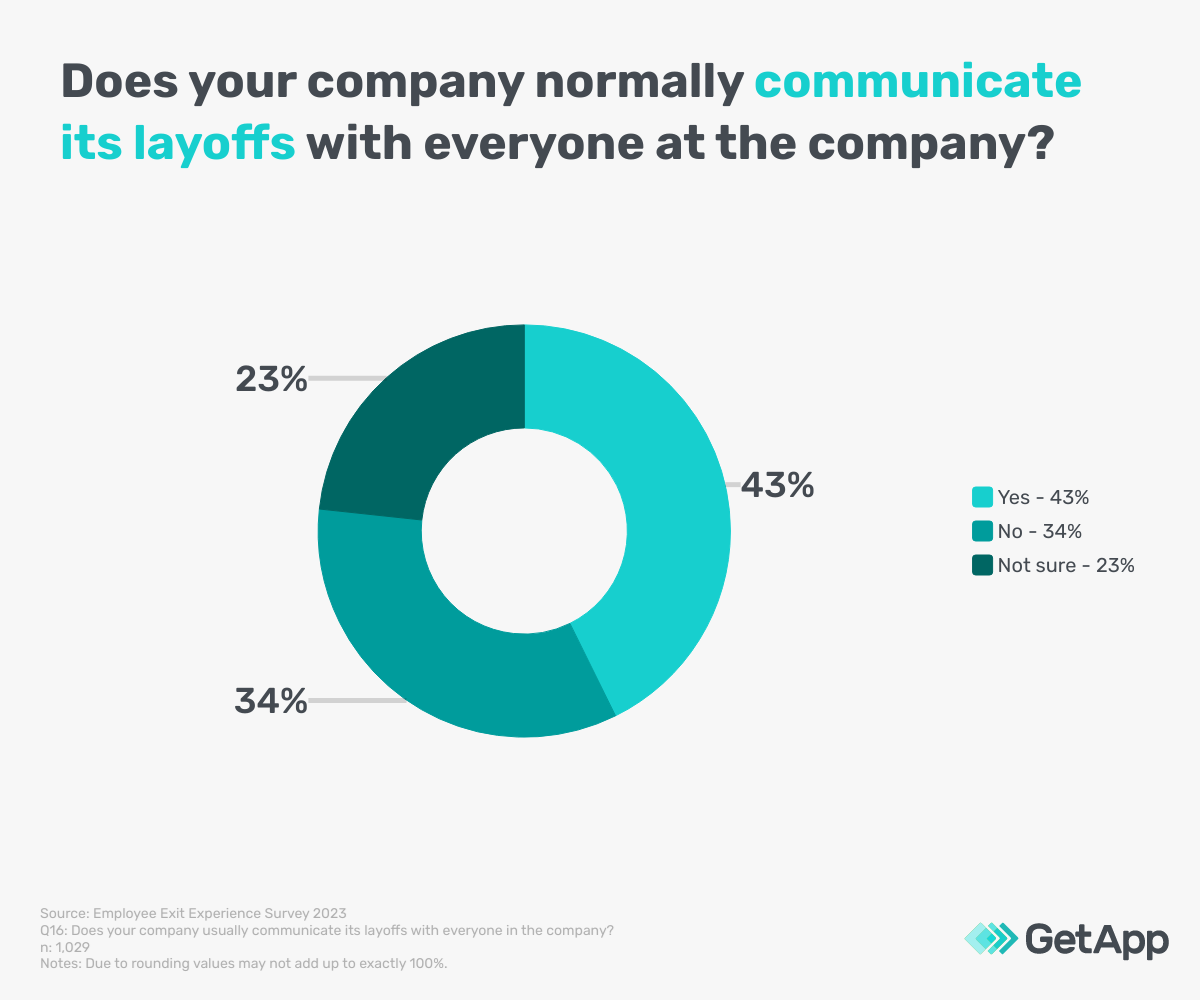 Does your company normally communicate its layoffs with everyone at the company?

23%

43%

34%

Yes - 43%
No - 34%
Not sure - 23%

Source: Employee Exit Experience Survey 2023
Q16: Does your company usually communicate its layoffs with everyone in the company?
n: 1,029
Notes: Due to rounding values may not add up to exactly 100%.

GetApp