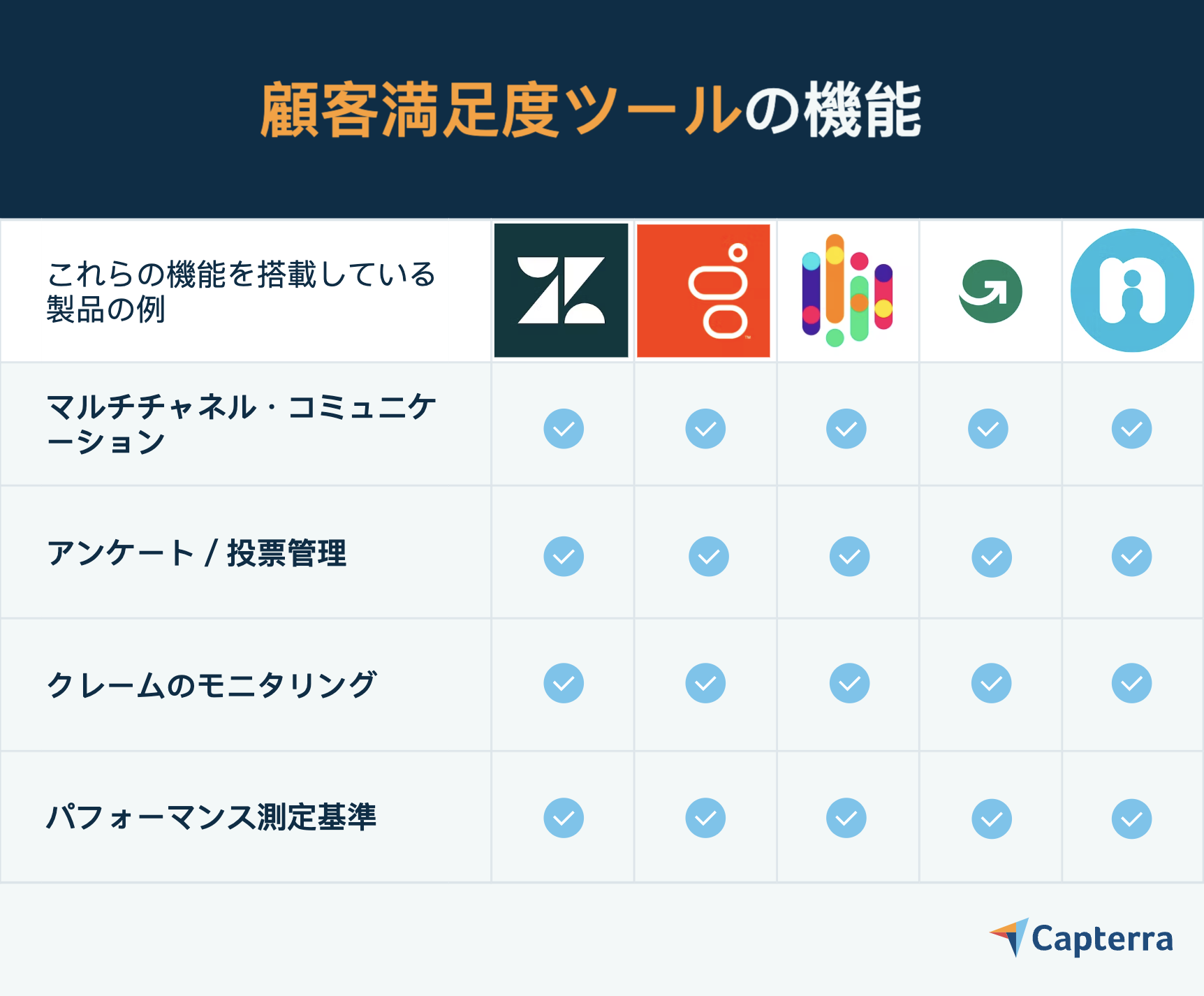 顧客満足度ツールの機能

| これらの機能を搭載している製品の例 | | | | | |
|---|---|---|---|---|---|
| マルチチャネル・コミュニケーション | ✓ | ✓ | ✓ | ✓ | ✓ |
| アンケート / 投票管理 | ✓ | ✓ | ✓ | ✓ | ✓ |
| クレームのモニタリング | ✓ | ✓ | ✓ | ✓ | ✓ |
| パフォーマンス測定基準 | ✓ | ✓ | ✓ | ✓ | ✓ |

Capterra