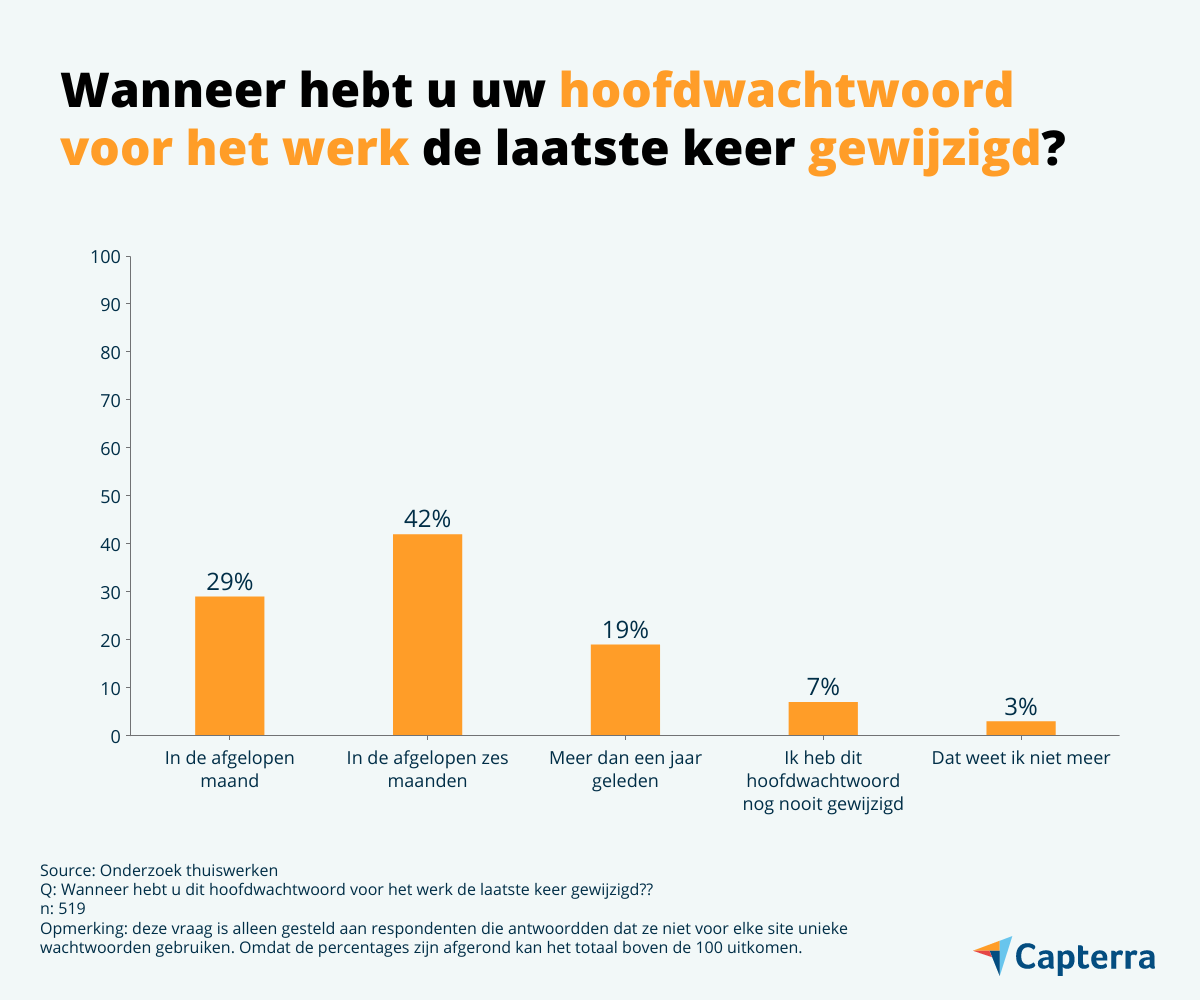 Wanneer hebt u uw hoofdwachtwoord voor het werk de laatste keer gewijzigd?

100
90
80
70
60
50
40
30
20
10
0

29%
42%
19%
7%
3%

In de afgelopen maand
In de afgelopen zes maanden
Meer dan een jaar geleden
Ik heb dit hoofdwachtwoord nog nooit gewijzigd
Dat weet ik niet meer

Source: Onderzoek thuiswerken
Q: Wanneer hebt u dit hoofdwachtwoord voor het werk de laatste keer gewijzigd??
n: 519
Opmerking: deze vraag is alleen gesteld aan respondenten die antwoordden dat ze niet voor elke site unieke wachtwoorden gebruiken. Omdat de percentages zijn afgerond kan het totaal boven de 100 uitkomen.

Capterra