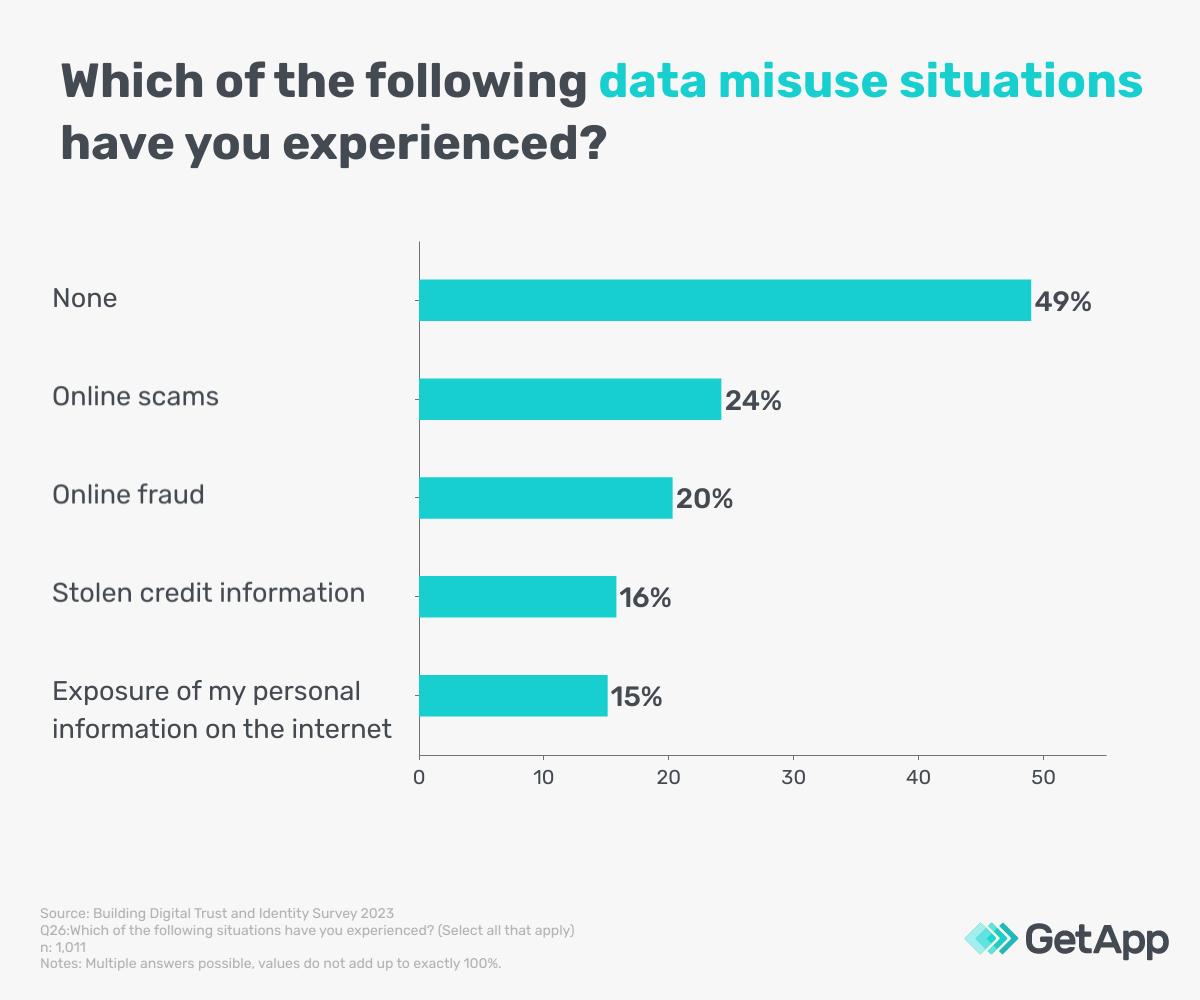 Which of the following data misuse situations have you experienced?

None 49%

Online scams 24%

Online fraud 20%

Stolen credit information 16%

Exposure of my personal information on the internet 15%

0 10 20 30 40 50

Source: Building Digital Trust and Identity Survey 2023
Q26:Which of the following situations have you experienced? (Select all that apply)
n: 1,011
Notes: Multiple answers possible, values do not add up to exactly 100%.

GetApp