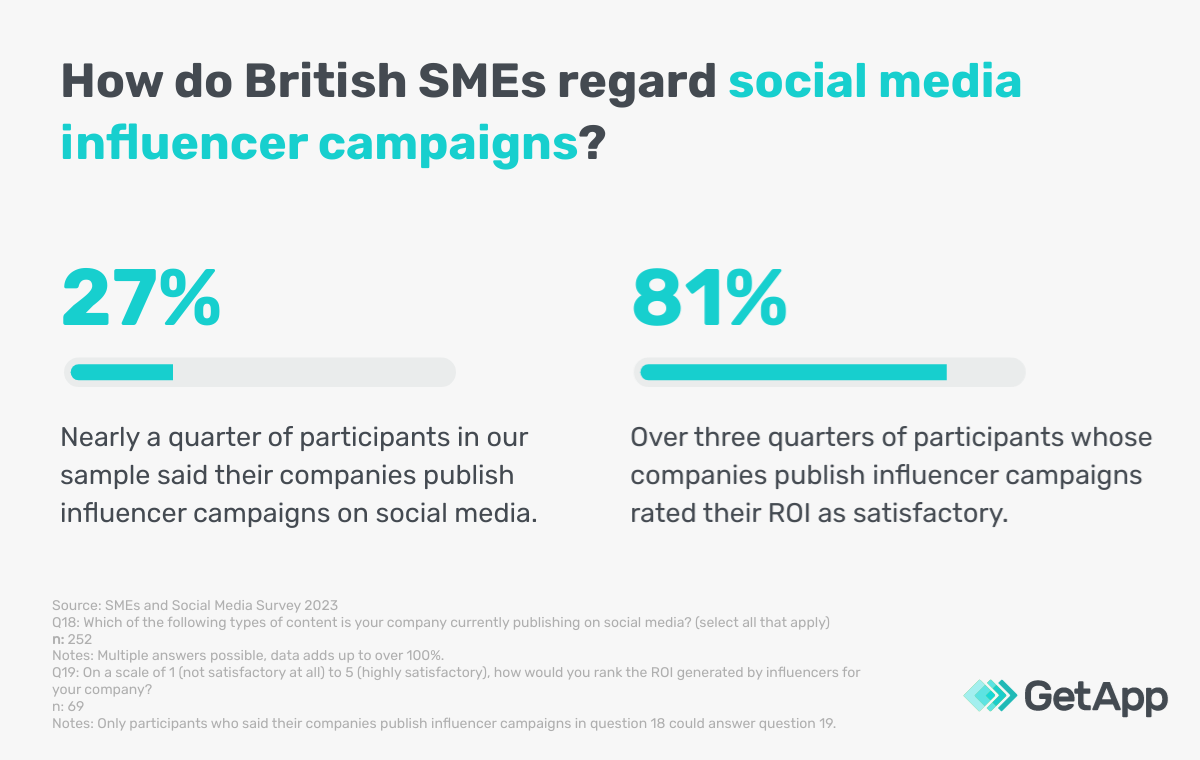 How do British SMEs regard social media influencer campaigns?

27%

Nearly a quarter of participants in our sample said their companies publish influencer campaigns on social media.

81%

Over three quarters of participants whose companies publish influencer campaigns rated their ROI as satisfactory.

Source: SMEs and Social Media Survey 2023
Q18: Which of the following types of content is your company currently publishing on social media? (select all that apply)
n: 252
Notes: Multiple answers possible, data adds up to over 100%.
Q19: On a scale of 1 (not satisfactory at all) to 5 (highly satisfactory), how would you rank the ROI generated by influencers for your company?
n: 69
Notes: Only participants who said their companies publish influencer campaigns in question 18 could answer question 19.

GetApp