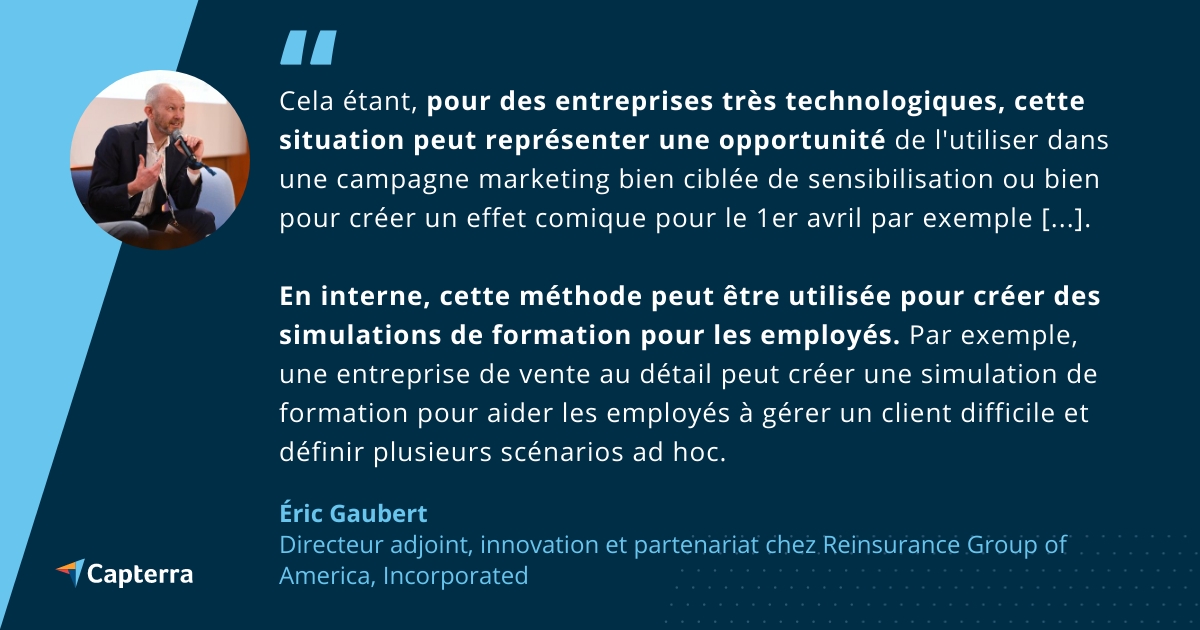 Cela étant, pour des entreprises très technologiques, cette situation peut représenter une opportunité de l'utiliser dans une campagne marketing bien ciblée de sensibilisation ou bien pour créer un effet comique pour le 1er avril par exemple [...].

En interne, cette méthode peut être utilisée pour créer des simulations de formation pour les employés. Par exemple, une entreprise de vente au détail peut créer une simulation de formation pour aider les employés à gérer un client difficile et définir plusieurs scénarios ad hoc.

Éric Gaubert
Directeur adjoint, innovation et partenariat chez Reinsurance Group of America, Incorporated

Capterra