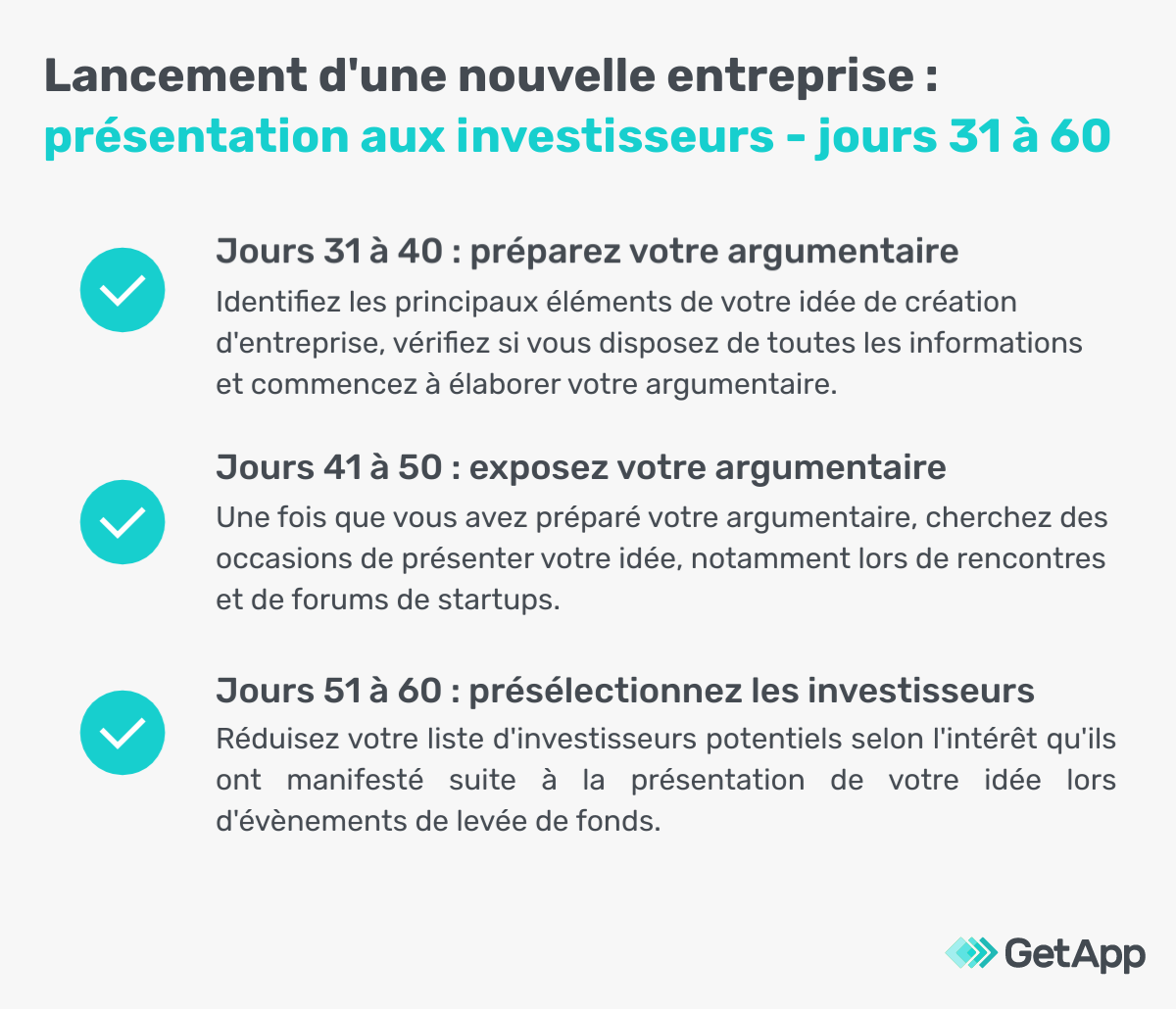 Lancement d'une nouvelle entreprise :
présentation aux investisseurs - jours 31 à 60

Jours 31 à 40 : préparez votre argumentaire
Identifiez les principaux éléments de votre idée de création d'entreprise, vérifiez si vous disposez de toutes les informations et commencez à élaborer votre argumentaire.

Jours 41 à 50 : exposez votre argumentaire
Une fois que vous avez préparé votre argumentaire, cherchez des occasions de présenter votre idée, notamment lors de rencontres et de forums de startups.

Jours 51 à 60 : présélectionnez les investisseurs
Réduisez votre liste d'investisseurs potentiels selon l'intérêt qu'ils ont manifesté suite à la présentation de votre idée lors d'évènements de levée de fonds.

GetApp