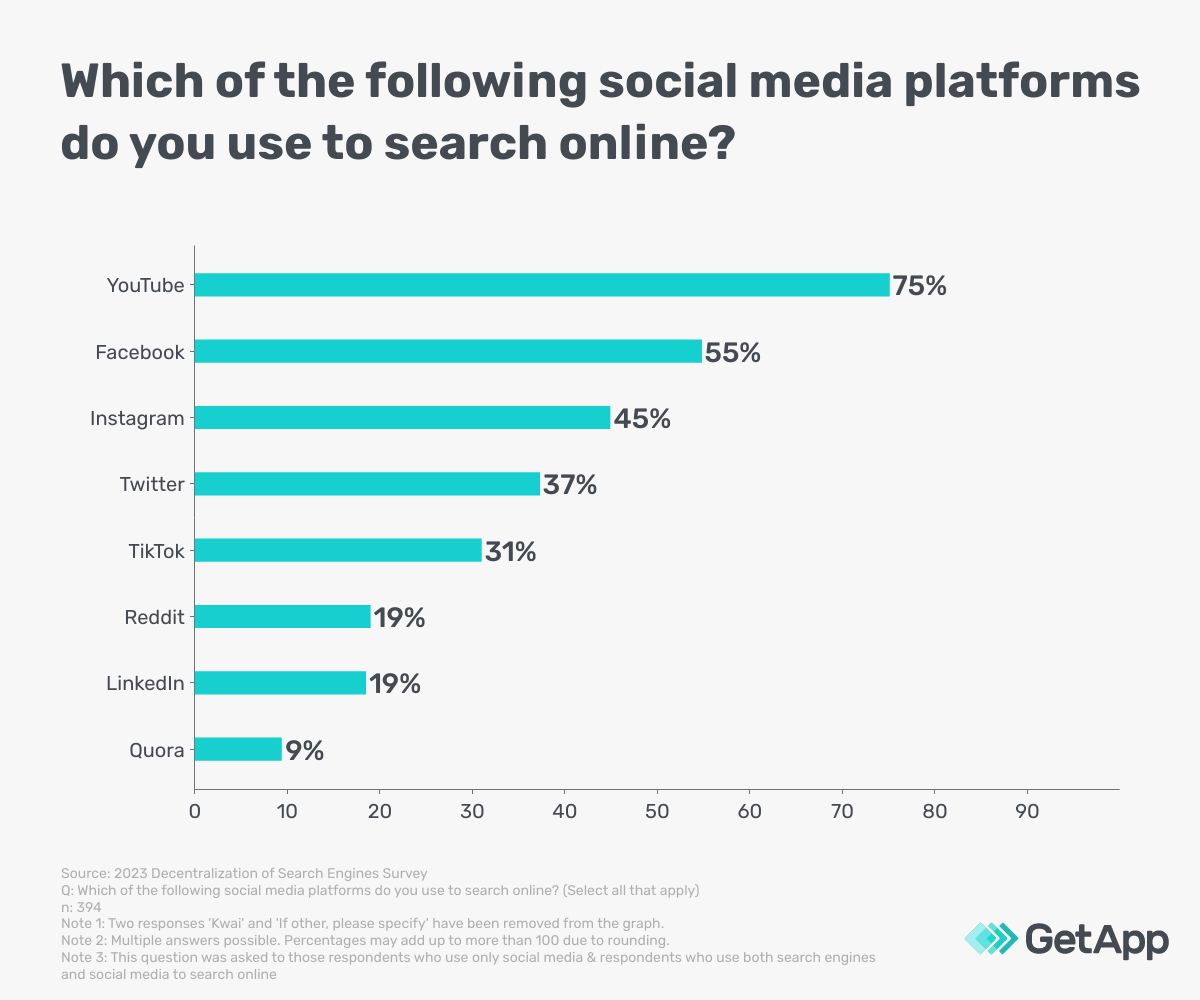 Which of the following social media platforms do you use to search online?

YouTube 75%
Facebook 55%
Instagram 45%
Twitter 37%
TikTok 31%
Reddit 19%
LinkedIn 19%
Quora 9%

0 10 20 30 40 50 60 70 80 90

Source: 2023 Decentralization of Search Engines Survey
Q: Which of the following social media platforms do you use to search online? (Select all that apply)
n: 394
Note 1: Two responses 'Kwai' and 'If other, please specify' have been removed from the graph.
Note 2: Multiple answers possible. Percentages may add up to more than 100 due to rounding.
Note 3: This question was asked to those respondents who use only social media & respondents who use both search engines and social media to search online

GetApp