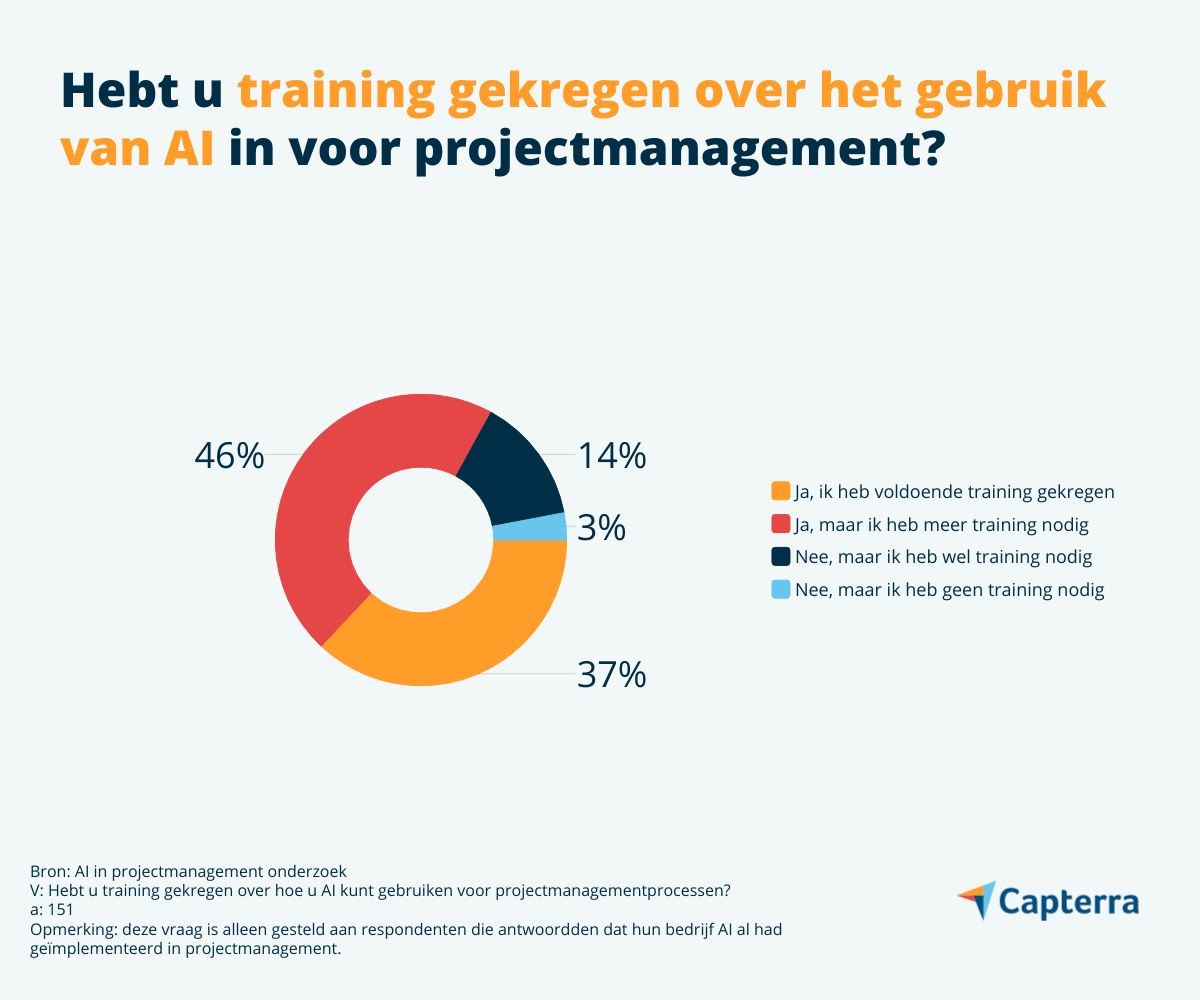 Hebt u training gekregen over het gebruik van AI in voor projectmanagement?

46%

14%

3%

37%

Ja, ik heb voldoende training gekregen
Ja, maar ik heb meer training nodig
Nee, maar ik heb wel training nodig
Nee, maar ik heb geen training nodig

Bron: AI in projectmanagement onderzoek
V: Hebt u training gekregen over hoe u AI kunt gebruiken voor projectmanagementprocessen?
a: 151
Opmerking: deze vraag is alleen gesteld aan respondenten die antwoordden dat hun bedrijf AI al had geïmplementeerd in projectmanagement.

Capterra