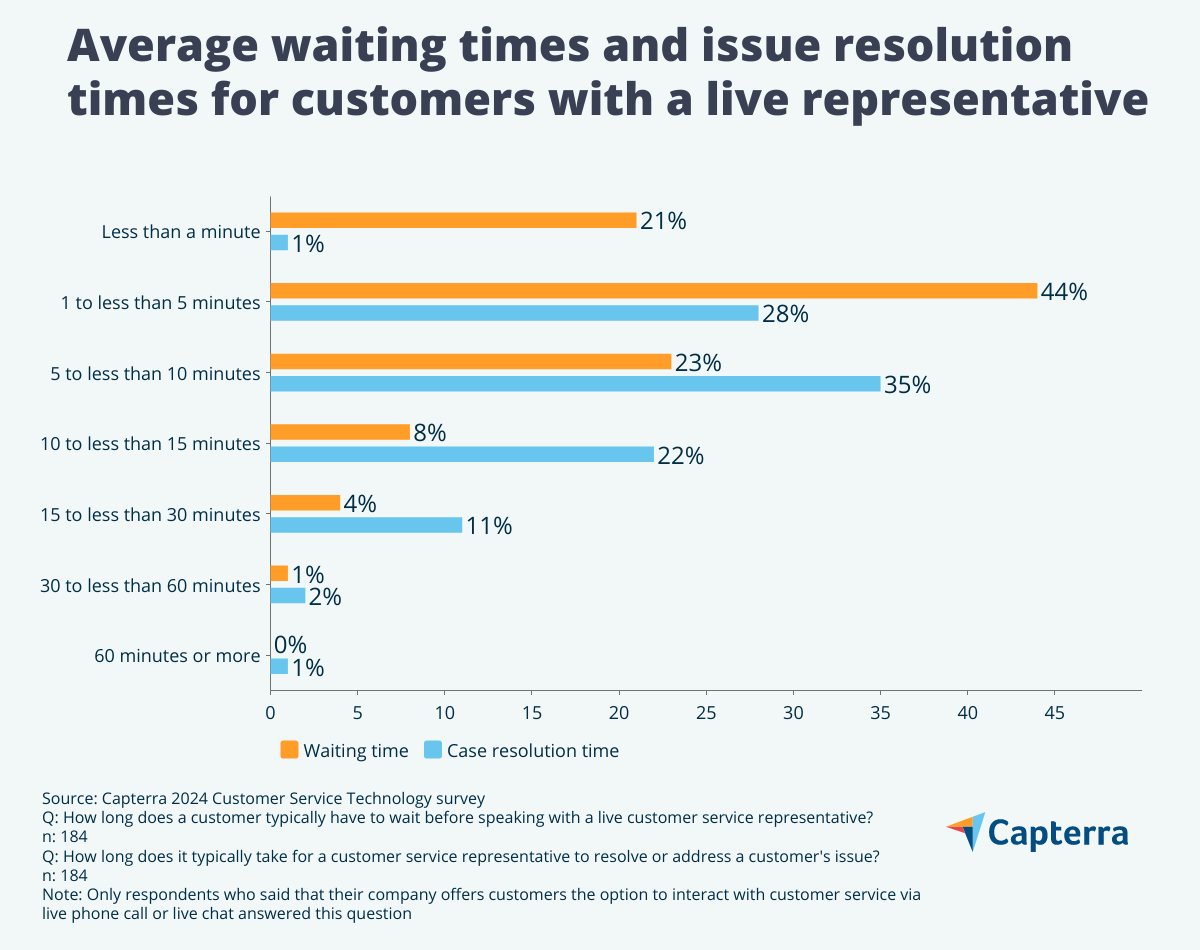 Average waiting times and issue resolution times for customers with a live representative

Less than a minute
21%
1%

1 to less than 5 minutes
44%
28%

5 to less than 10 minutes
23%
35%

10 to less than 15 minutes
8%
22%

15 to less than 30 minutes
4%
11%

30 to less than 60 minutes
1%
2%

60 minutes or more
0%
1%

0 5 10 15 20 25 30 35 40 45

Waiting time Case resolution time

Source: Capterra 2024 Customer Service Technology survey
Q: How long does a customer typically have to wait before speaking with a live customer service representative?
n: 184
Q: How long does it typically take for a customer service representative to resolve or address a customer's issue?
n: 184
Note: Only respondents who said that their company offers customers the option to interact with customer service via live phone call or live chat answered this question

Capterra