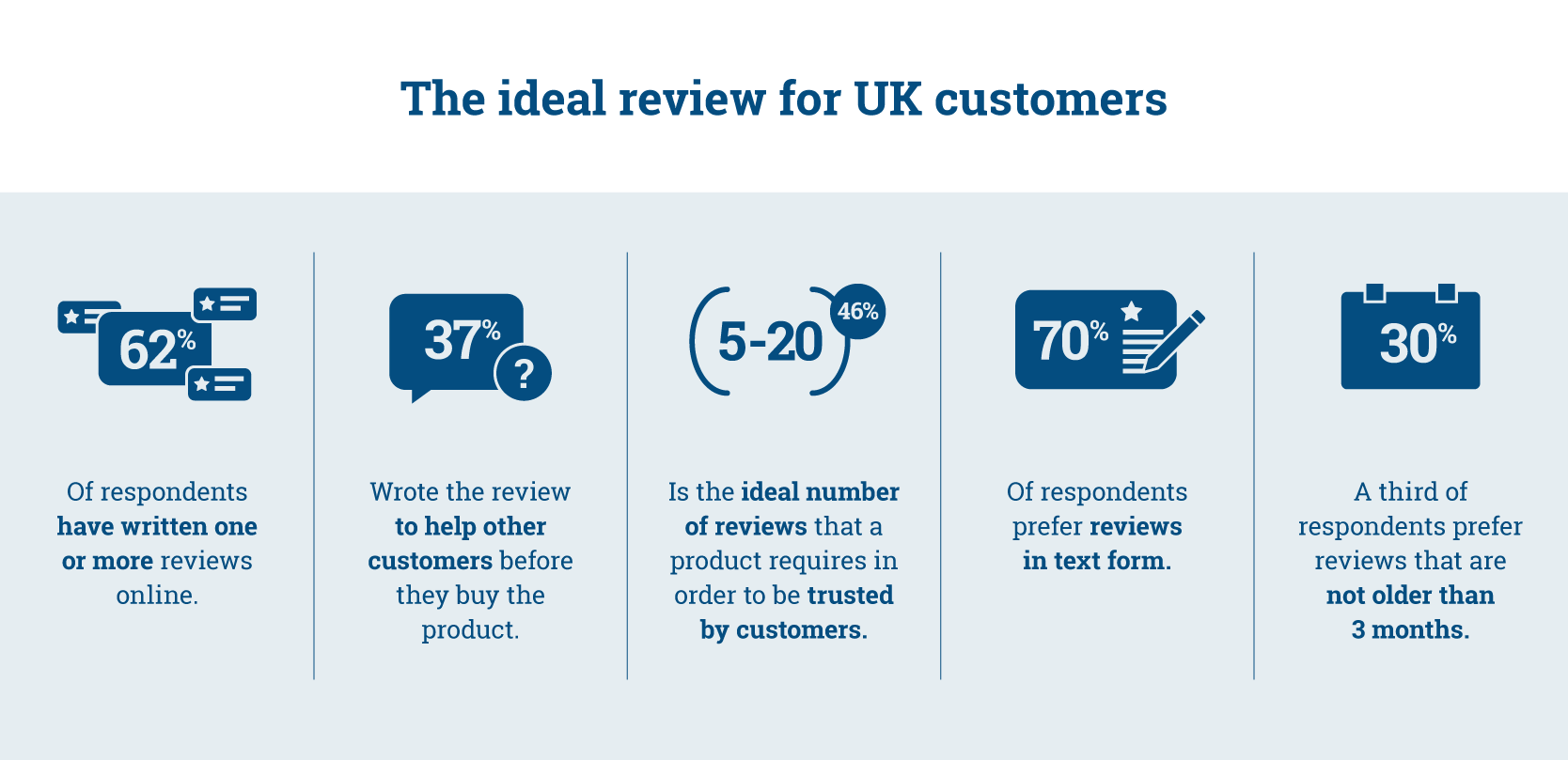 The ideal review for UK customers

62%

Of respondents have written one or more reviews online.

37%

?

Wrote the review to help other customers before they buy the product.

5-20

46%

Is the ideal number of reviews that a product requires in order to be trusted by customers.

70%

Of respondents prefer reviews in text form.

30%

A third of respondents prefer reviews that are not older than 3 months.