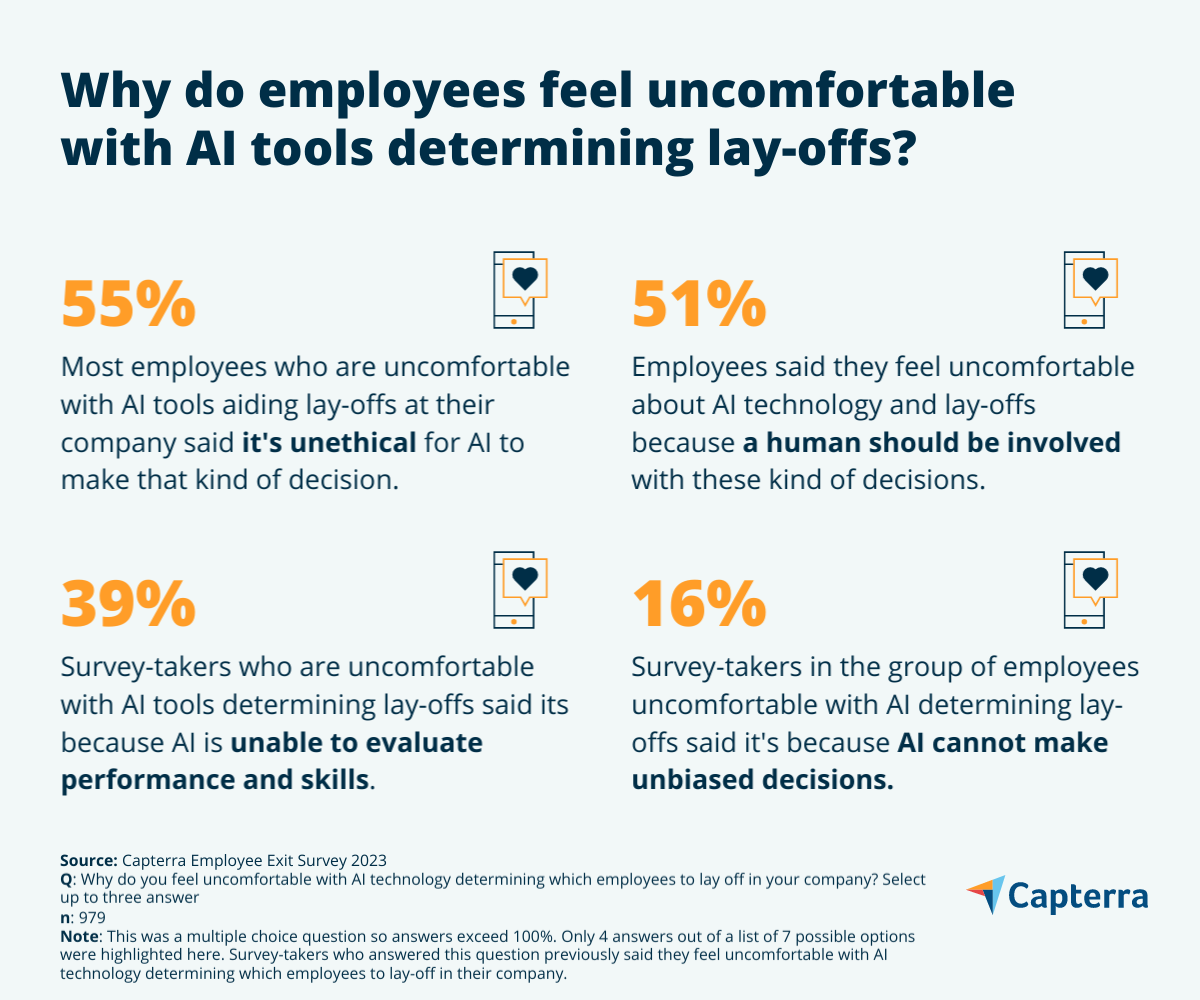 Why do employees feel uncomfortable with AI tools determining lay-offs?

55%

Most employees who are uncomfortable with AI tools aiding lay-offs at their company said it's unethical for AI to make that kind of decision.

51%

Employees said they feel uncomfortable about AI technology and lay-offs because a human should be involved with these kind of decisions.

39%

Survey-takers who are uncomfortable with AI tools determining lay-offs said its because AI is unable to evaluate performance and skills.

16%

Survey-takers in the group of employees uncomfortable with AI determining lay-offs said it's because AI cannot make unbiased decisions.

Source: Capterra Employee Exit Survey 2023
Q: Why do you feel uncomfortable with AI technology determining which employees to lay off in your company? Select up to three answer
n: 979
Note: This was a multiple choice question so answers exceed 100%. Only 4 answers out of a list of 7 possible options were highlighted here. Survey-takers who answered this question previously said they feel uncomfortable with AI technology determining which employees to lay-off in their company.

Capterra