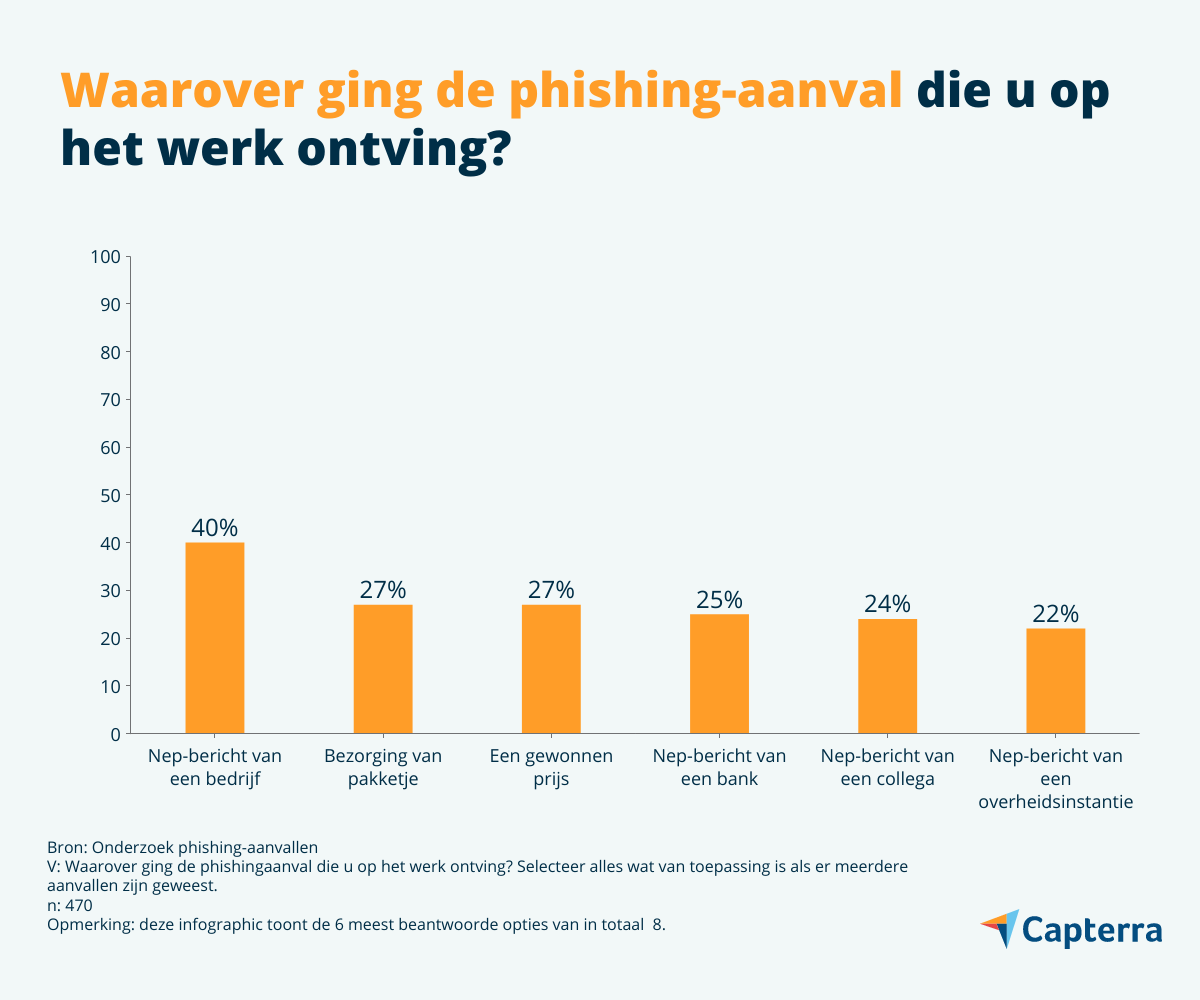 Waarover ging de phishing-aanval die u op het werk ontving?

100
90
80
70
60
50
40
30
20
10
0

40%
27%
27%
25%
24%
22%

Nep-bericht van een bedrijf
Bezorging van pakketje
Een gewonnen prijs
Nep-bericht van een bank
Nep-bericht van een collega
Nep-bericht van een overheidsinstantie

Bron: Onderzoek phishing-aanvallen
V: Waarover ging de phishingaanval die u op het werk ontving? Selecteer alles wat van toepassing is als er meerdere aanvallen zijn geweest.
n: 470
Opmerking: deze infographic toont de 6 meest beantwoorde opties van in totaal 8.

Capterra