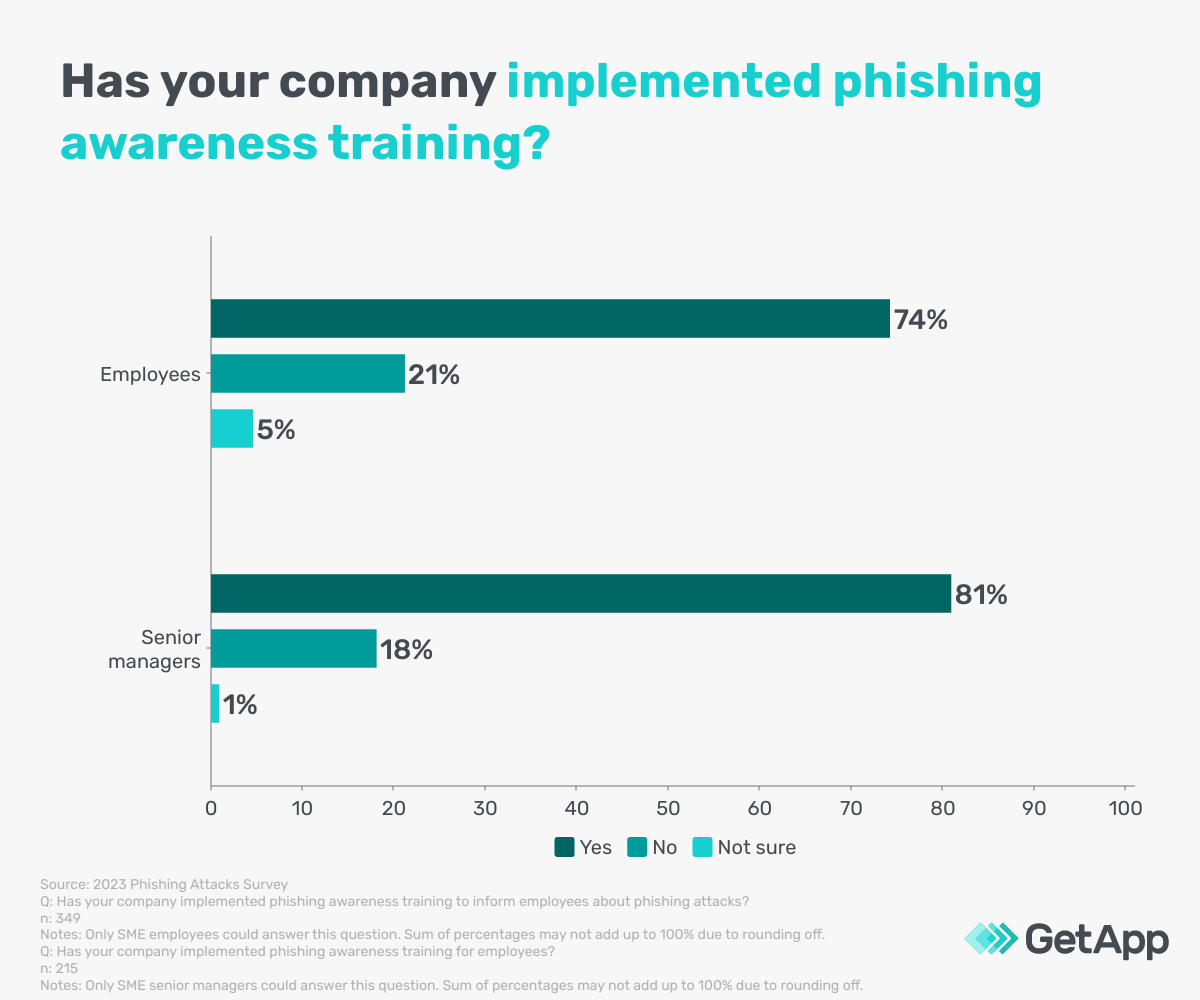 Has your company implemented phishing awareness training?

Employees
74%
21%
5%

Senior managers
81%
18%
1%

0 10 20 30 40 50 60 70 80 90 100

Yes No Not sure

Source: 2023 Phishing Attacks Survey
Q: Has your company implemented phishing awareness training to inform employees about phishing attacks?
n: 349
Notes: Only SME employees could answer this question. Sum of percentages may not add up to 100% due to rounding off.
Q: Has your company implemented phishing awareness training for employees?
n: 215
Notes: Only SME senior managers could answer this question. Sum of percentages may not add up to 100% due to rounding off.

GetApp