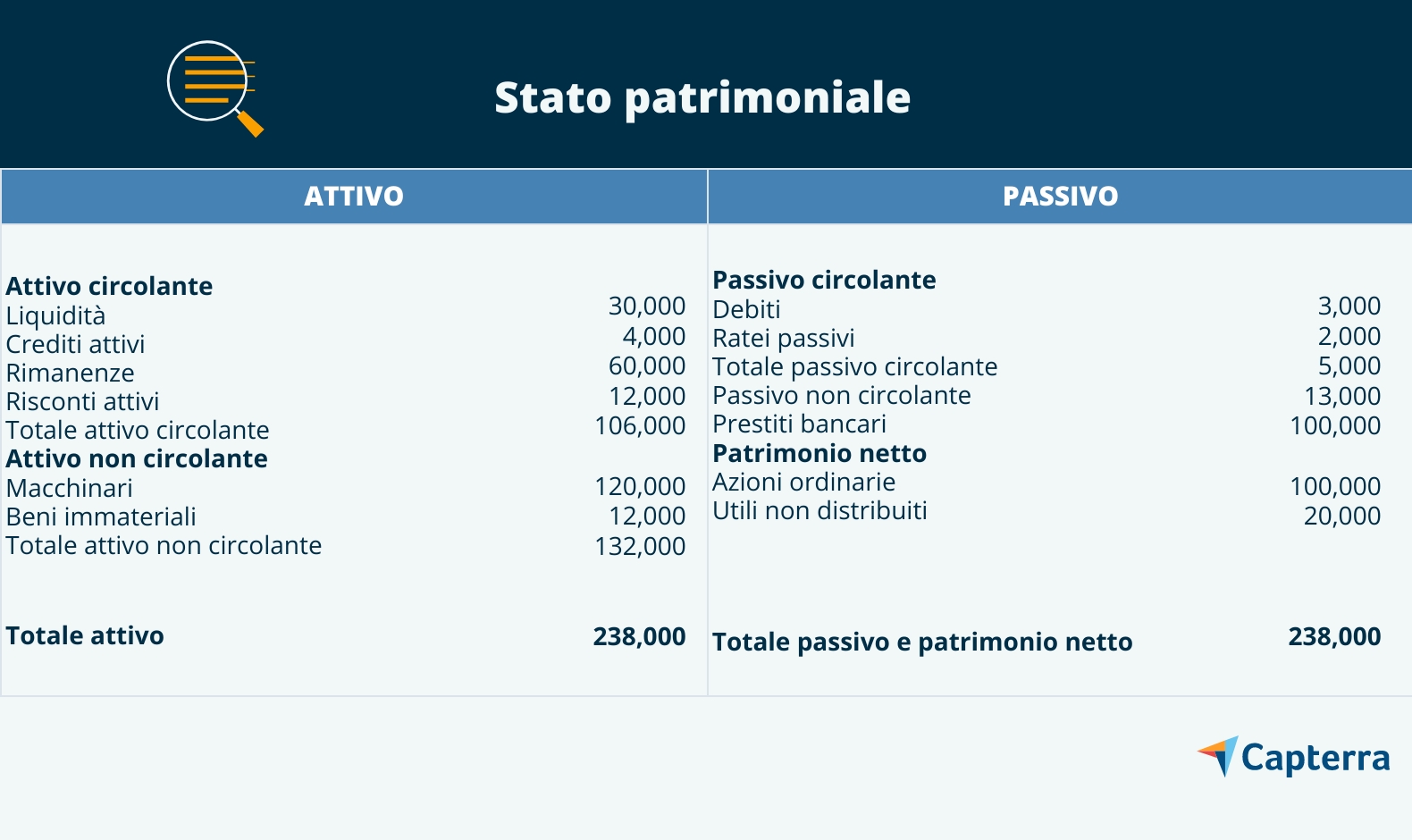 Stato patrimoniale

| ATTIVO | | PASSIVO | |
|---|---|---|---|
| **Attivo circolante** | | **Passivo circolante** | |
| Liquidità | 30,000 | Debiti | 3,000 |
| Crediti attivi | 4,000 | Ratei passivi | 2,000 |
| Rimanenze | 60,000 | Totale passivo circolante | 5,000 |
| Risconti attivi | 12,000 | Passivo non circolante | 13,000 |
| Totale attivo circolante | 106,000 | Prestiti bancari | 100,000 |
| **Attivo non circolante** | | **Patrimonio netto** | |
| Macchinari | 120,000 | Azioni ordinarie | 100,000 |
| Beni immateriali | 12,000 | Utili non distribuiti | 20,000 |
| Totale attivo non circolante | 132,000 | | |
| **Totale attivo** | **238,000** | **Totale passivo e patrimonio netto** | **238,000** |

Capterra