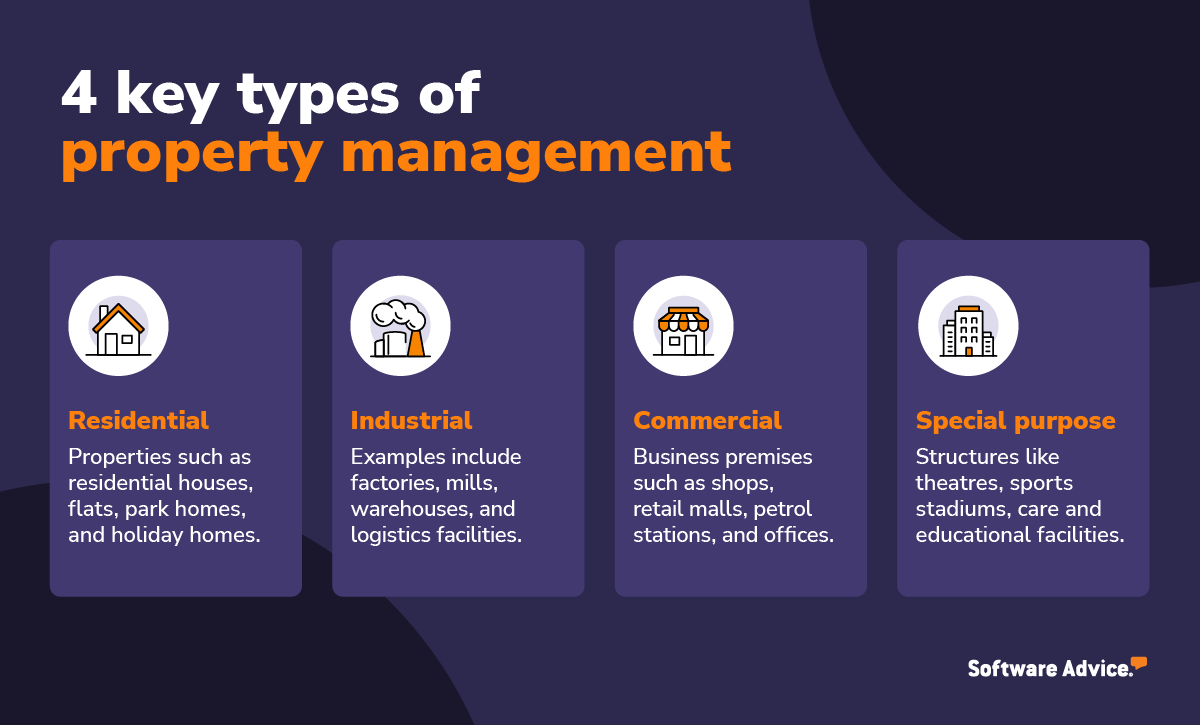 4 key types of
property management

Residential
Properties such as residential houses, flats, park homes, and holiday homes.

Industrial
Examples include factories, mills, warehouses, and logistics facilities.

Commercial
Business premises such as shops, retail malls, petrol stations, and offices.

Special purpose
Structures like theatres, sports stadiums, care and educational facilities.

Software Advice.