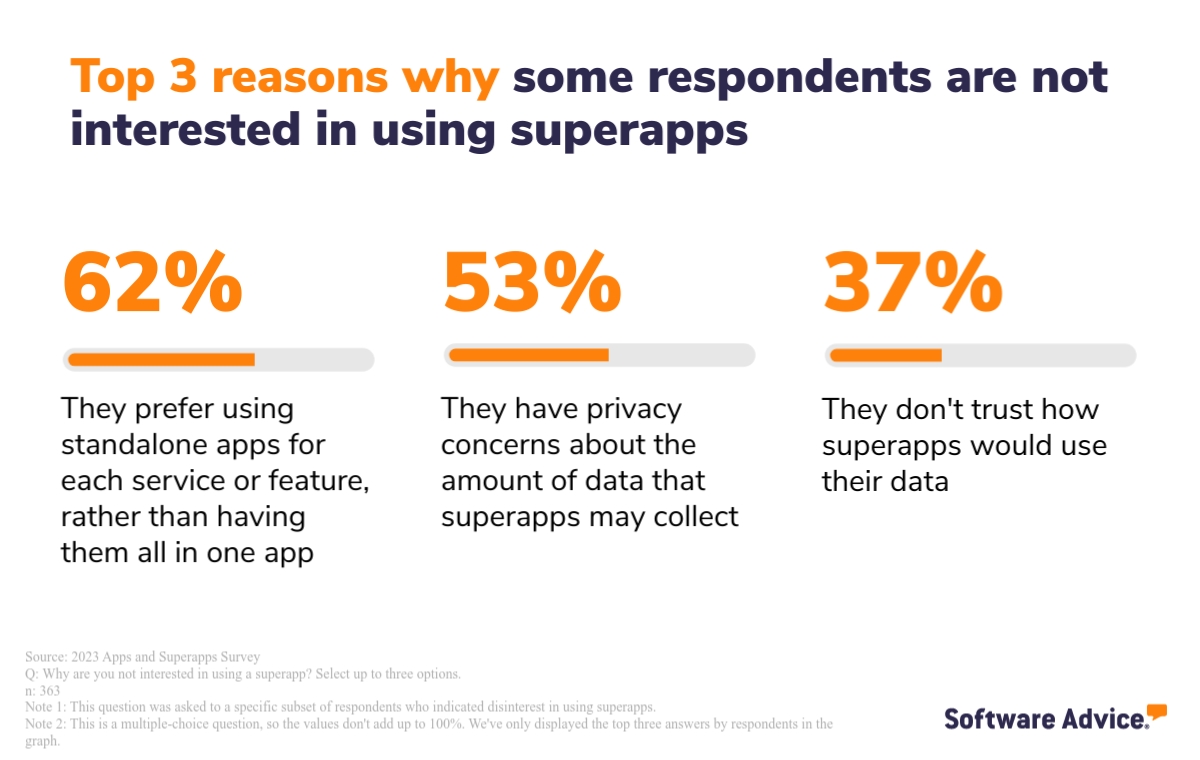 Top 3 reasons why some respondents are not interested in using superapps

62%

They prefer using standalone apps for each service or feature, rather than having them all in one app

53%

They have privacy concerns about the amount of data that superapps may collect

37%

They don't trust how superapps would use their data

Source: 2023 Apps and Superapps Survey
Q: Why are you not interested in using a superapp? Select up to three options.
n: 363
Note 1: This question was asked to a specific subset of respondents who indicated disinterest in using superapps.
Note 2: This is a multiple-choice question, so the values don't add up to 100%. We've only displayed the top three answers by respondents in the graph.

Software Advice.