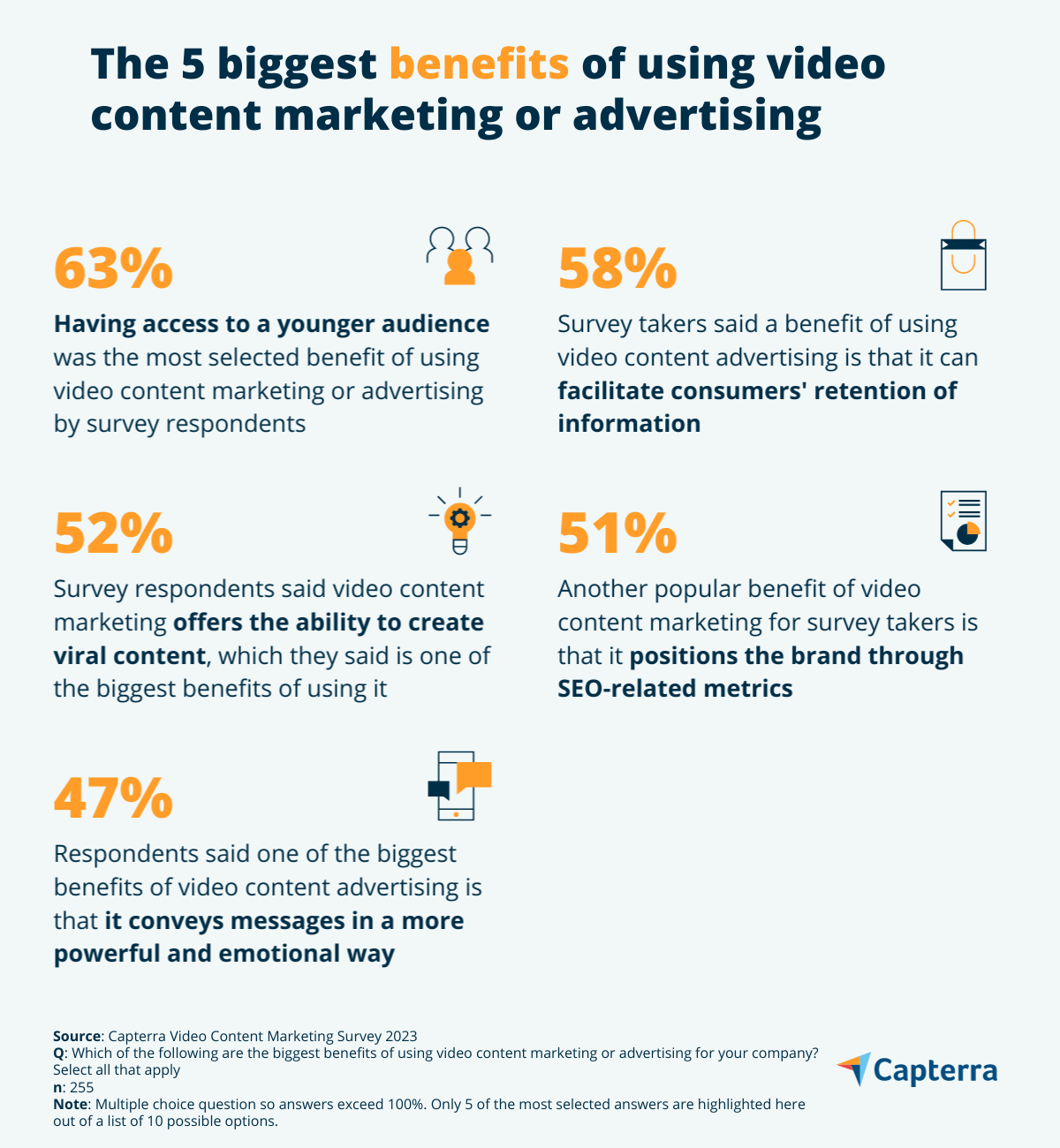 The 5 biggest benefits of using video content marketing or advertising

63%

Having access to a younger audience was the most selected benefit of using video content marketing or advertising by survey respondents

58%

Survey takers said a benefit of using video content advertising is that it can facilitate consumers' retention of information

52%

Survey respondents said video content marketing offers the ability to create viral content, which they said is one of the biggest benefits of using it

51%

Another popular benefit of video content marketing for survey takers is that it positions the brand through SEO-related metrics

47%

Respondents said one of the biggest benefits of video content advertising is that it conveys messages in a more powerful and emotional way

Source: Capterra Video Content Marketing Survey 2023
Q: Which of the following are the biggest benefits of using video content marketing or advertising for your company? Select all that apply
n: 255
Note: Multiple choice question so answers exceed 100%. Only 5 of the most selected answers are highlighted here out of a list of 10 possible options.

Capterra