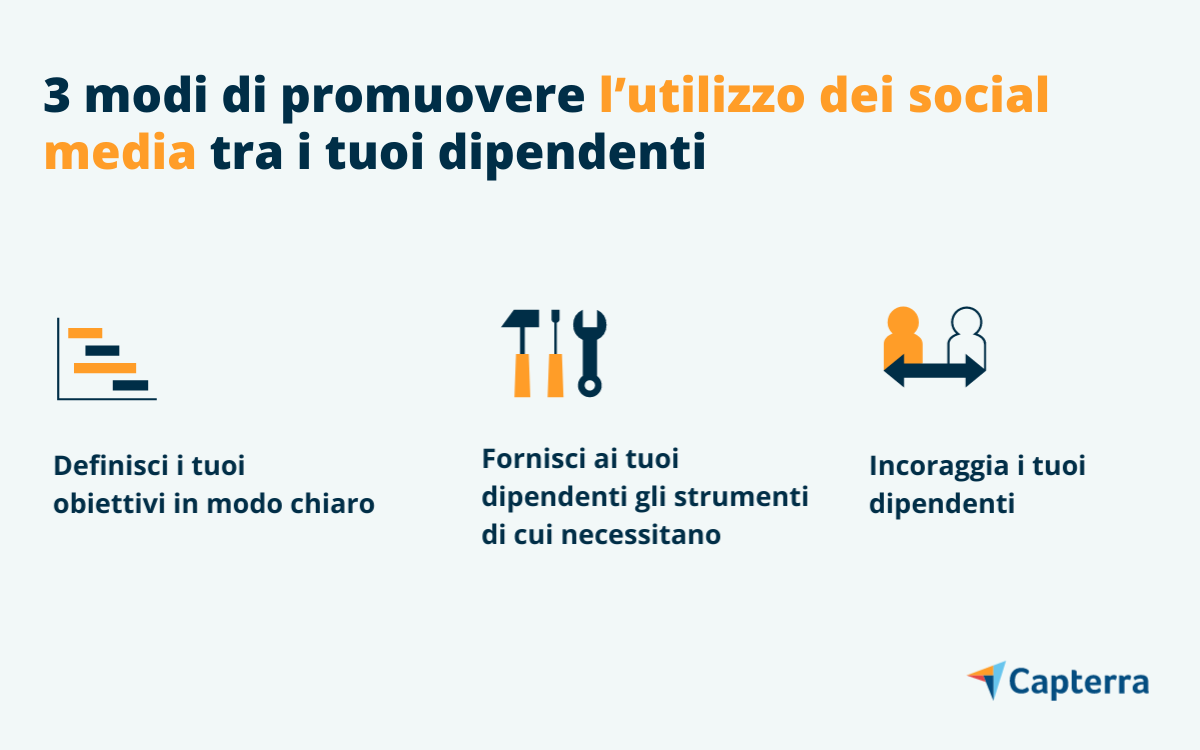 3 modi di promuovere l’utilizzo dei social media tra i tuoi dipendenti

Definisci i tuoi obiettivi in modo chiaro

Fornisci ai tuoi dipendenti gli strumenti di cui necessitano

Incoraggia i tuoi dipendenti

Capterra