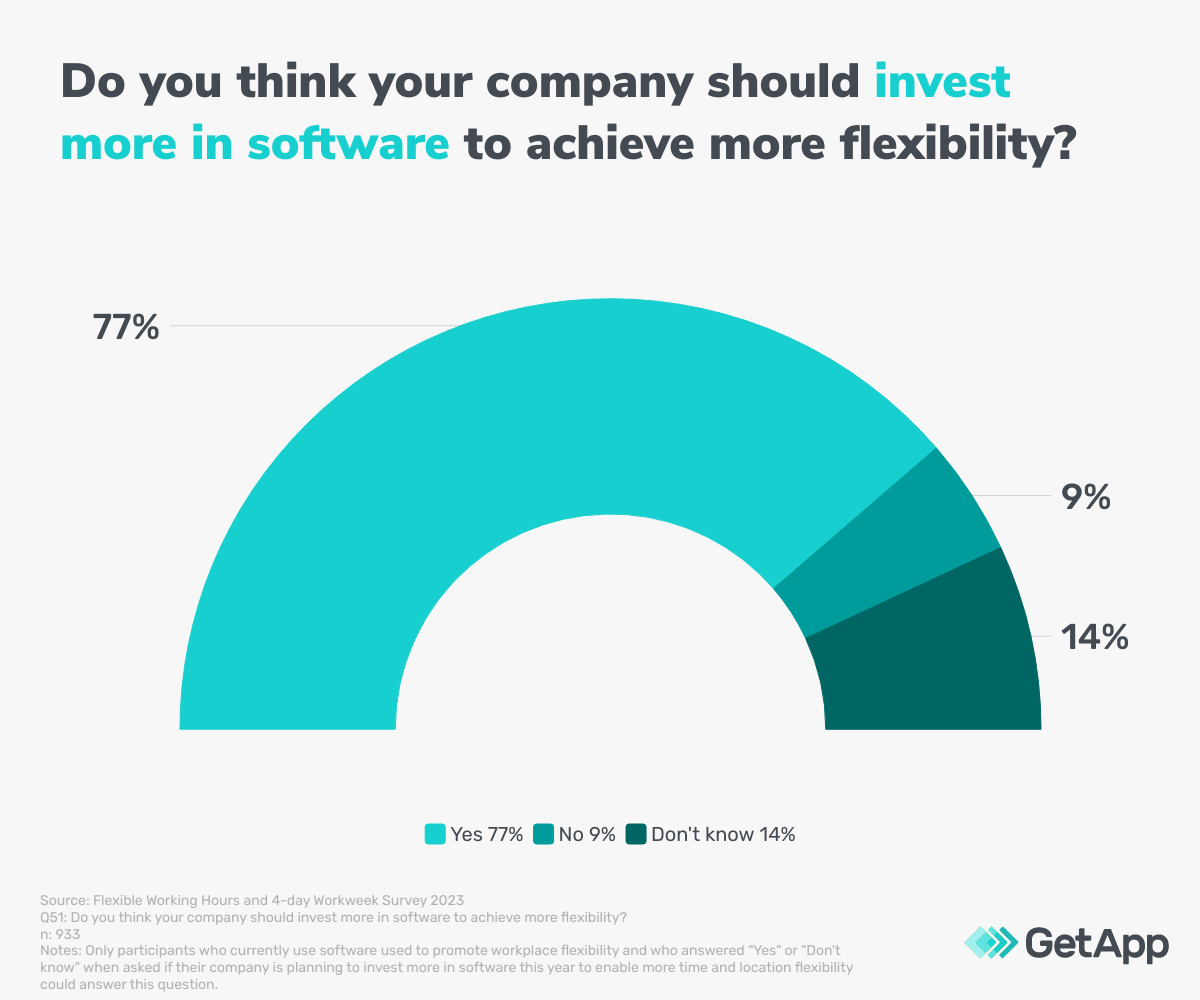 Do you think your company should invest more in software to achieve more flexibility?

77%

9%

14%

Yes 77% No 9% Don't know 14%

Source: Flexible Working Hours and 4-day Workweek Survey 2023
Q51: Do you think your company should invest more in software to achieve more flexibility?
n: 933
Notes: Only participants who currently use software used to promote workplace flexibility and who answered "Yes" or "Don't know" when asked if their company is planning to invest more in software this year to enable more time and location flexibility could answer this question.

GetApp