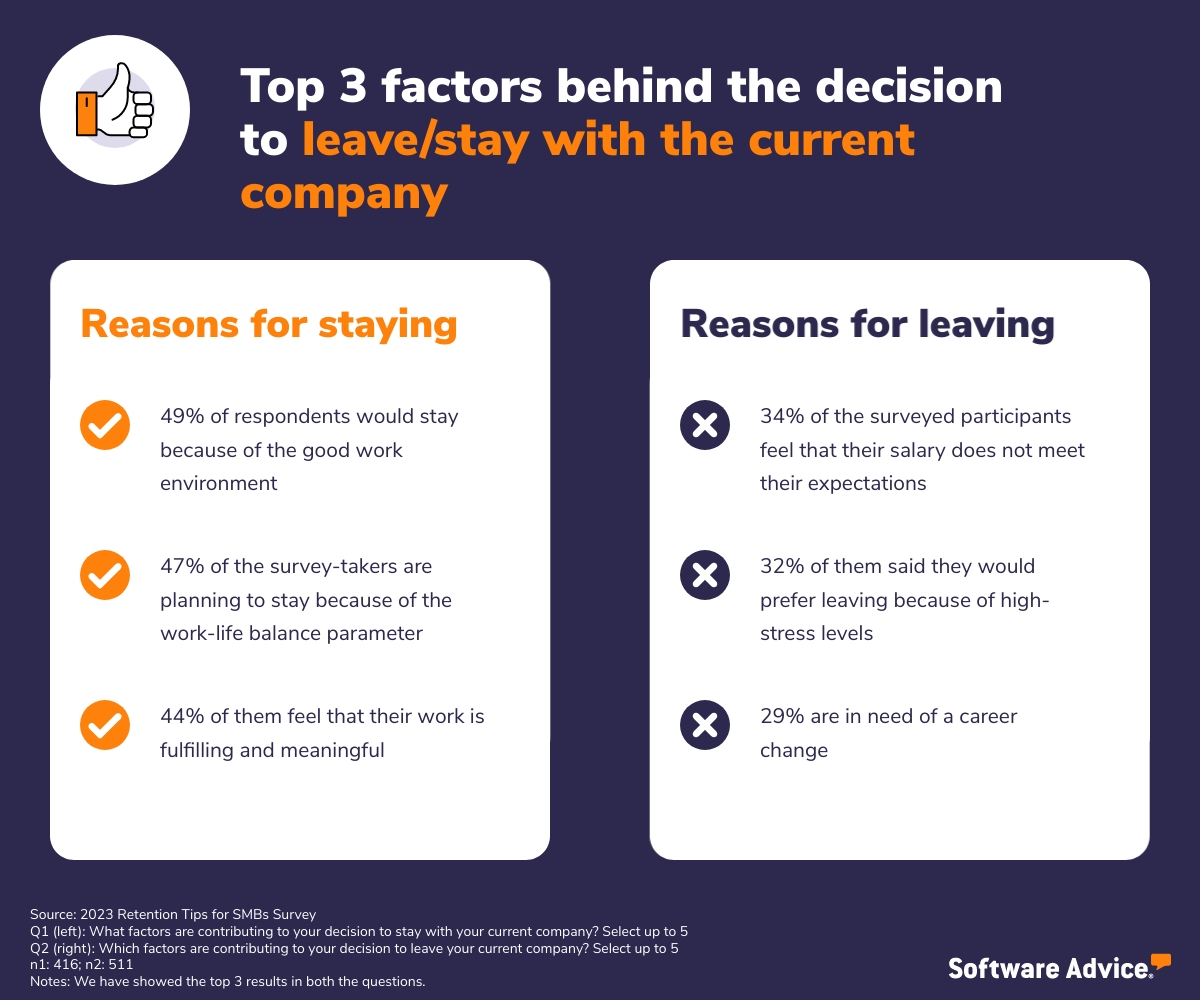 Top 3 factors behind the decision to leave/stay with the current company

Reasons for staying

49% of respondents would stay because of the good work environment

47% of the survey-takers are planning to stay because of the work-life balance parameter

44% of them feel that their work is fulfilling and meaningful

Reasons for leaving

34% of the surveyed participants feel that their salary does not meet their expectations

32% of them said they would prefer leaving because of high-stress levels

29% are in need of a career change

Source: 2023 Retention Tips for SMBs Survey
Q1 (left): What factors are contributing to your decision to stay with your current company? Select up to 5
Q2 (right): Which factors are contributing to your decision to leave your current company? Select up to 5
n1: 416; n2: 511
Notes: We have showed the top 3 results in both the questions.

Software Advice.