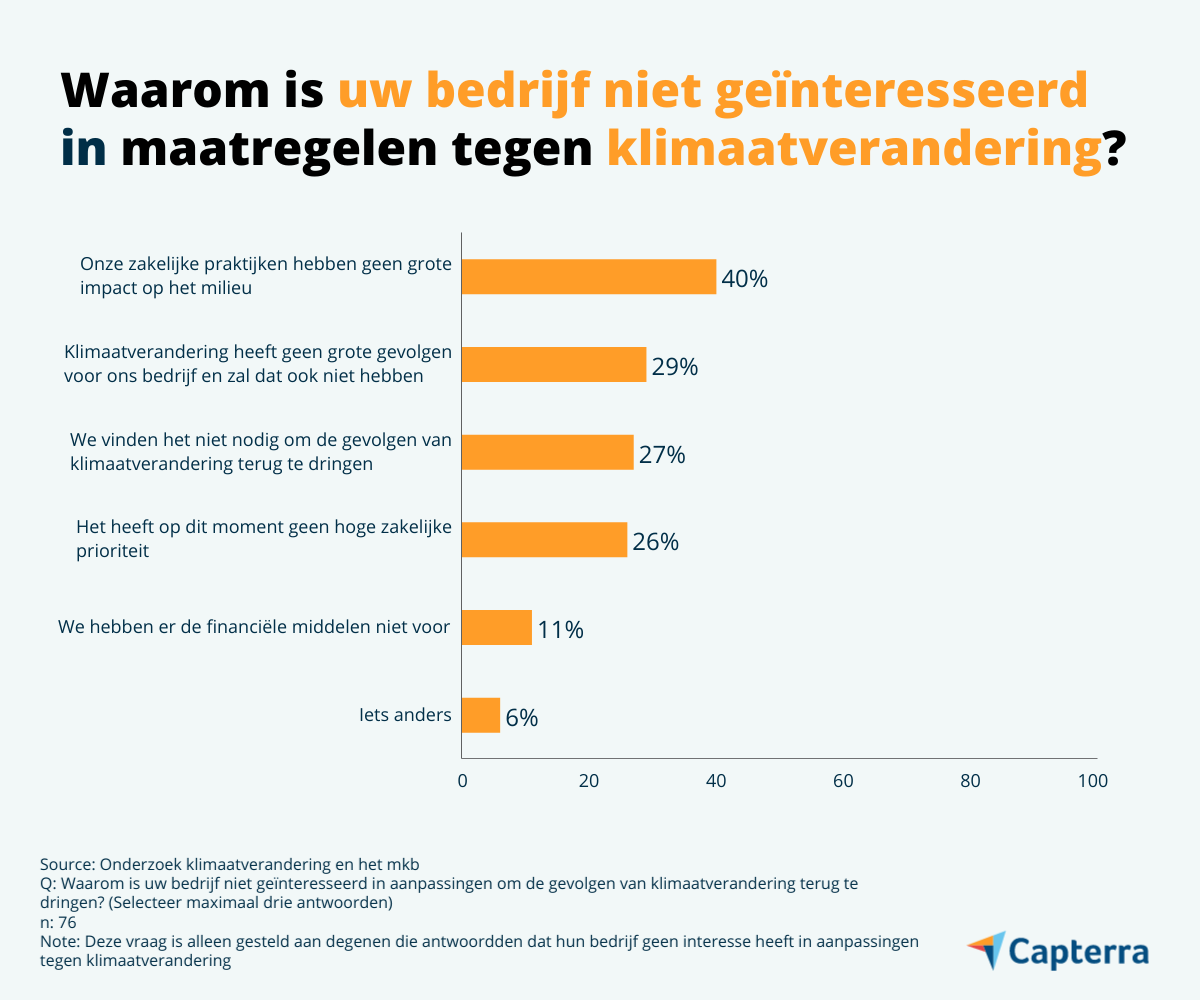 Waarom is uw bedrijf niet geïnteresseerd in maatregelen tegen klimaatverandering?

Onze zakelijke praktijken hebben geen grote impact op het milieu 40%

Klimaatverandering heeft geen grote gevolgen voor ons bedrijf en zal dat ook niet hebben 29%

We vinden het niet nodig om de gevolgen van klimaatverandering terug te dringen 27%

Het heeft op dit moment geen hoge zakelijke prioriteit 26%

We hebben er de financiële middelen niet voor 11%

Iets anders 6%

0 20 40 60 80 100

Source: Onderzoek klimaatverandering en het mkb
Q: Waarom is uw bedrijf niet geïnteresseerd in aanpassingen om de gevolgen van klimaatverandering terug te dringen? (Selecteer maximaal drie antwoorden)
n: 76
Note: Deze vraag is alleen gesteld aan degenen die antwoordden dat hun bedrijf geen interesse heeft in aanpassingen tegen klimaatverandering

Capterra