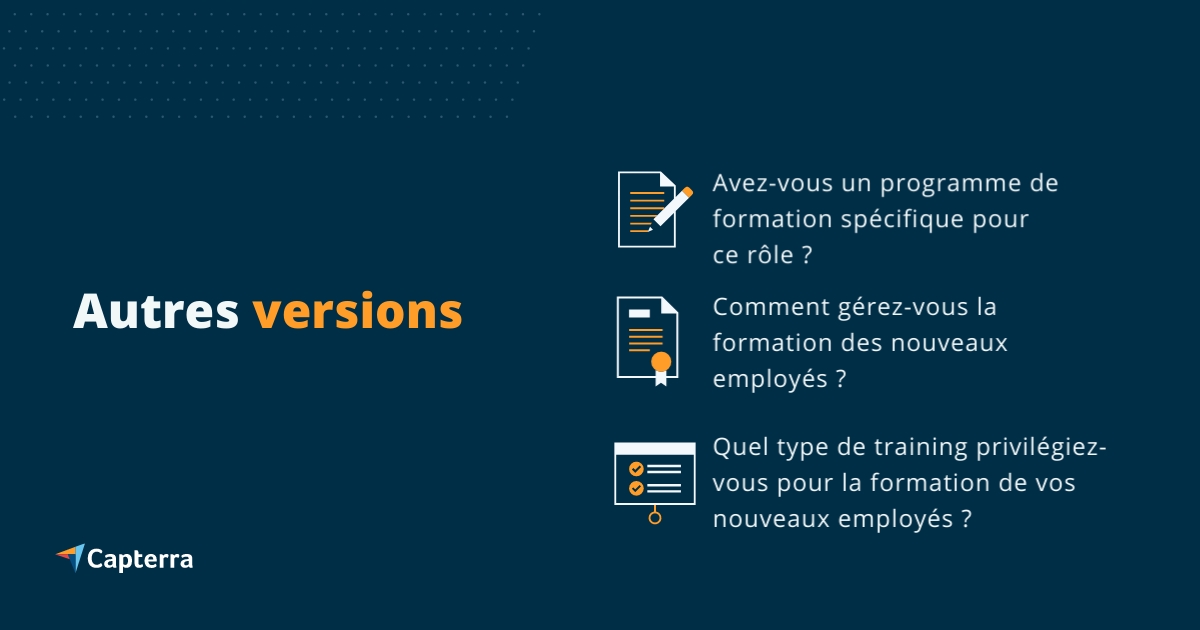 Autres versions

Avez-vous un programme de formation spécifique pour ce rôle ?

Comment gérez-vous la formation des nouveaux employés ?

Quel type de training privilégiez-vous pour la formation de vos nouveaux employés ?

Capterra