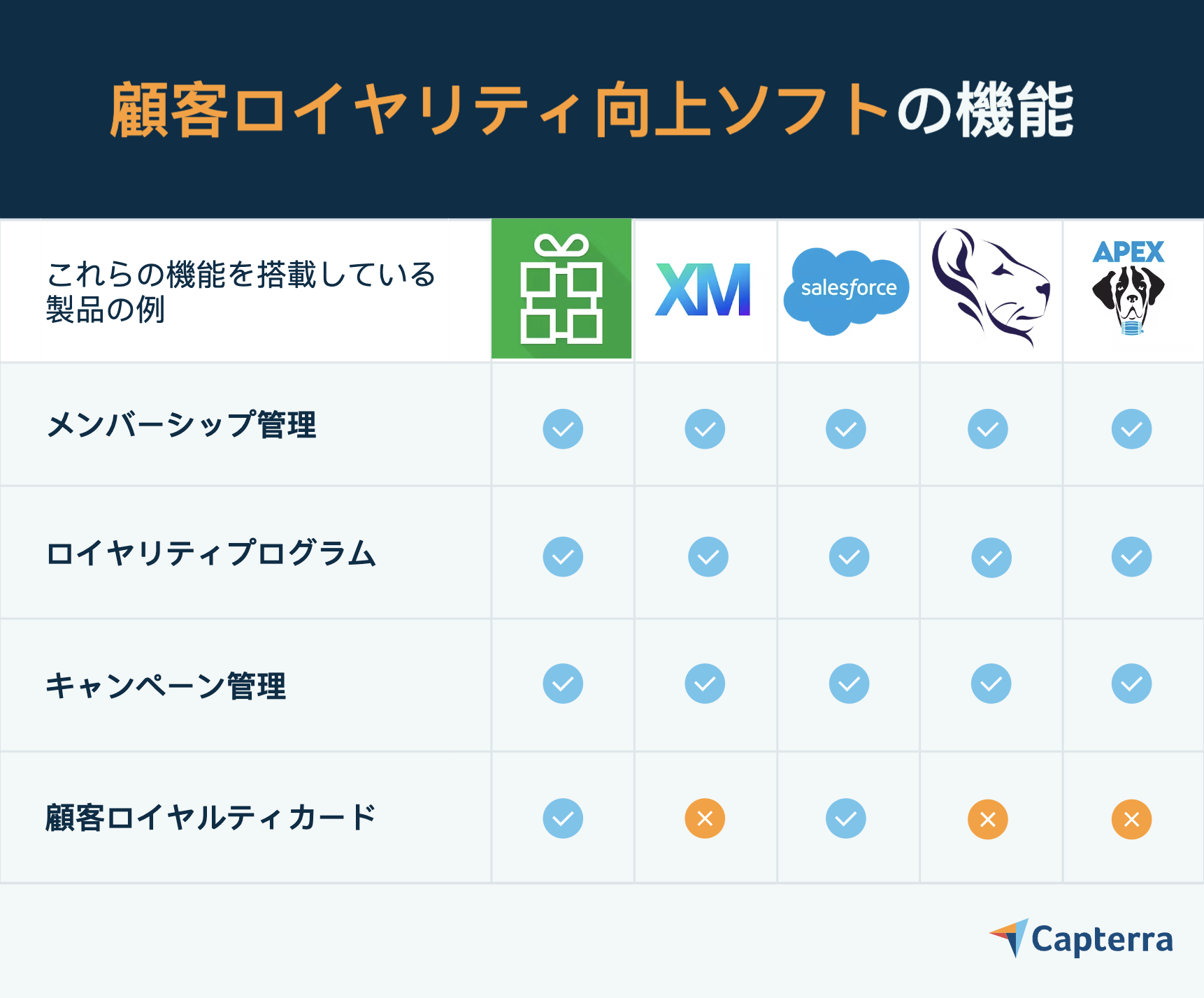 顧客ロイヤリティ向上ソフトの機能

| これらの機能を搭載している製品の例 |  | XM | salesforce |  | APEX |
|---|---|---|---|---|---|
| メンバーシップ管理 | ✓ | ✓ | ✓ | ✓ | ✓ |
| ロイヤリティプログラム | ✓ | ✓ | ✓ | ✓ | ✓ |
| キャンペーン管理 | ✓ | ✓ | ✓ | ✓ | ✓ |
| 顧客ロイヤルティカード | ✓ | ✕ | ✓ | ✕ | ✕ |

Capterra