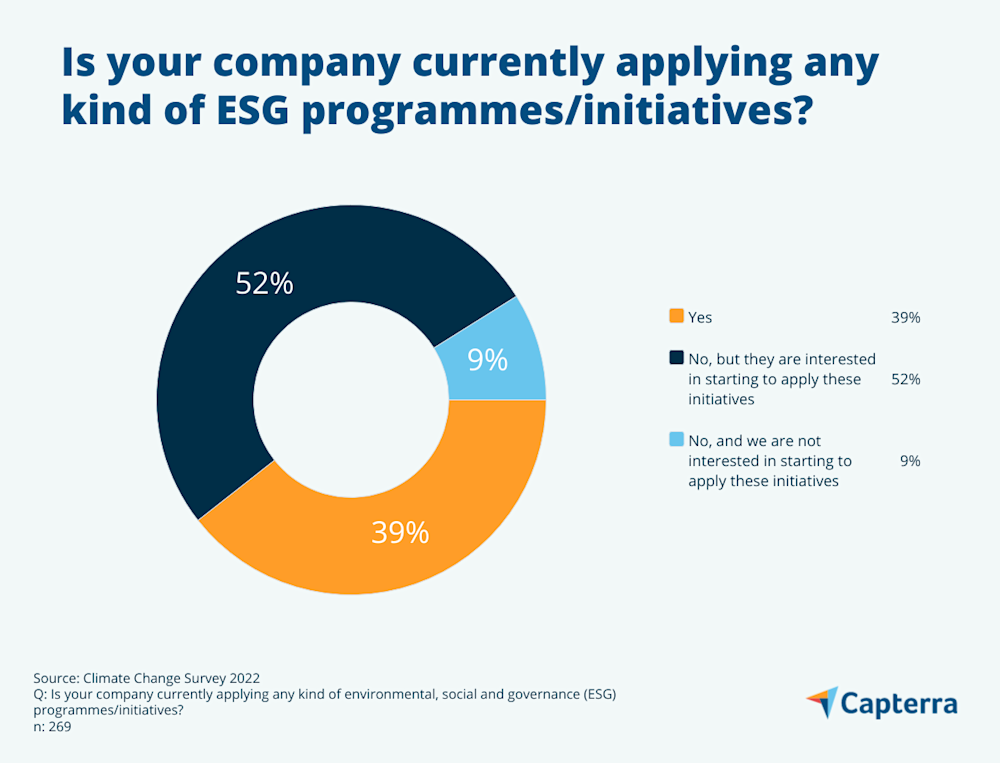 Is your company currently applying any kind of ESG programmes/initiatives?

52%

9%

39%

Yes 39%

No, but they are interested in starting to apply these initiatives 52%

No, and we are not interested in starting to apply these initiatives 9%

Source: Climate Change Survey 2022
Q: Is your company currently applying any kind of environmental, social and governance (ESG) programmes/initiatives?
n: 269

Capterra