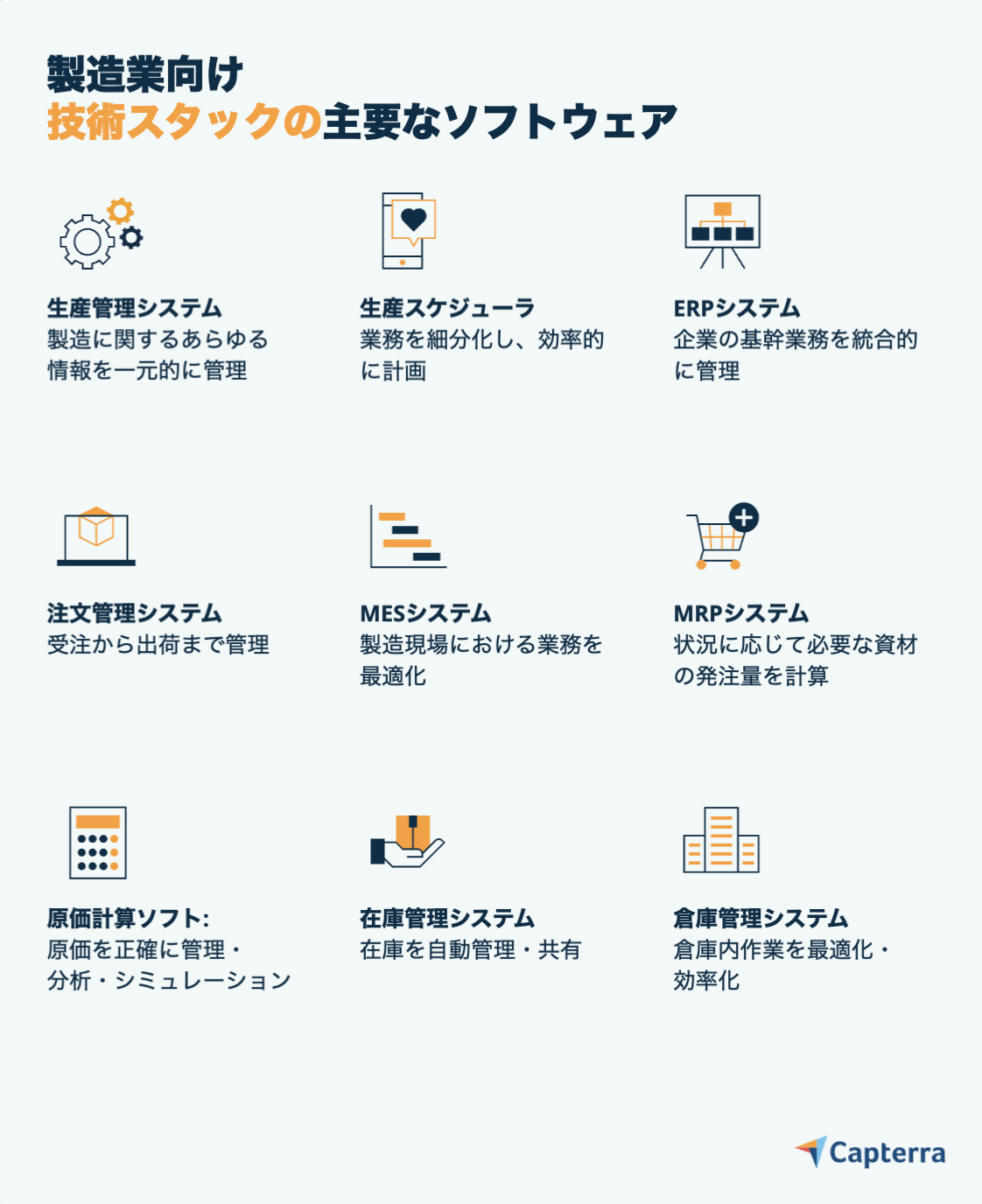 製造業向け
技術スタックの主要なソフトウェア

生産管理システム
製造に関するあらゆる情報を一元的に管理

生産スケジューラ
業務を細分化し、効率的に計画

ERPシステム
企業の基幹業務を統合的に管理

注文管理システム
受注から出荷まで管理

MESシステム
製造現場における業務を最適化

MRPシステム
状況に応じて必要な資材の発注量を計算

原価計算ソフト:
原価を正確に管理・分析・シミュレーション

在庫管理システム
在庫を自動管理・共有

倉庫管理システム
倉庫内作業を最適化・効率化

Capterra