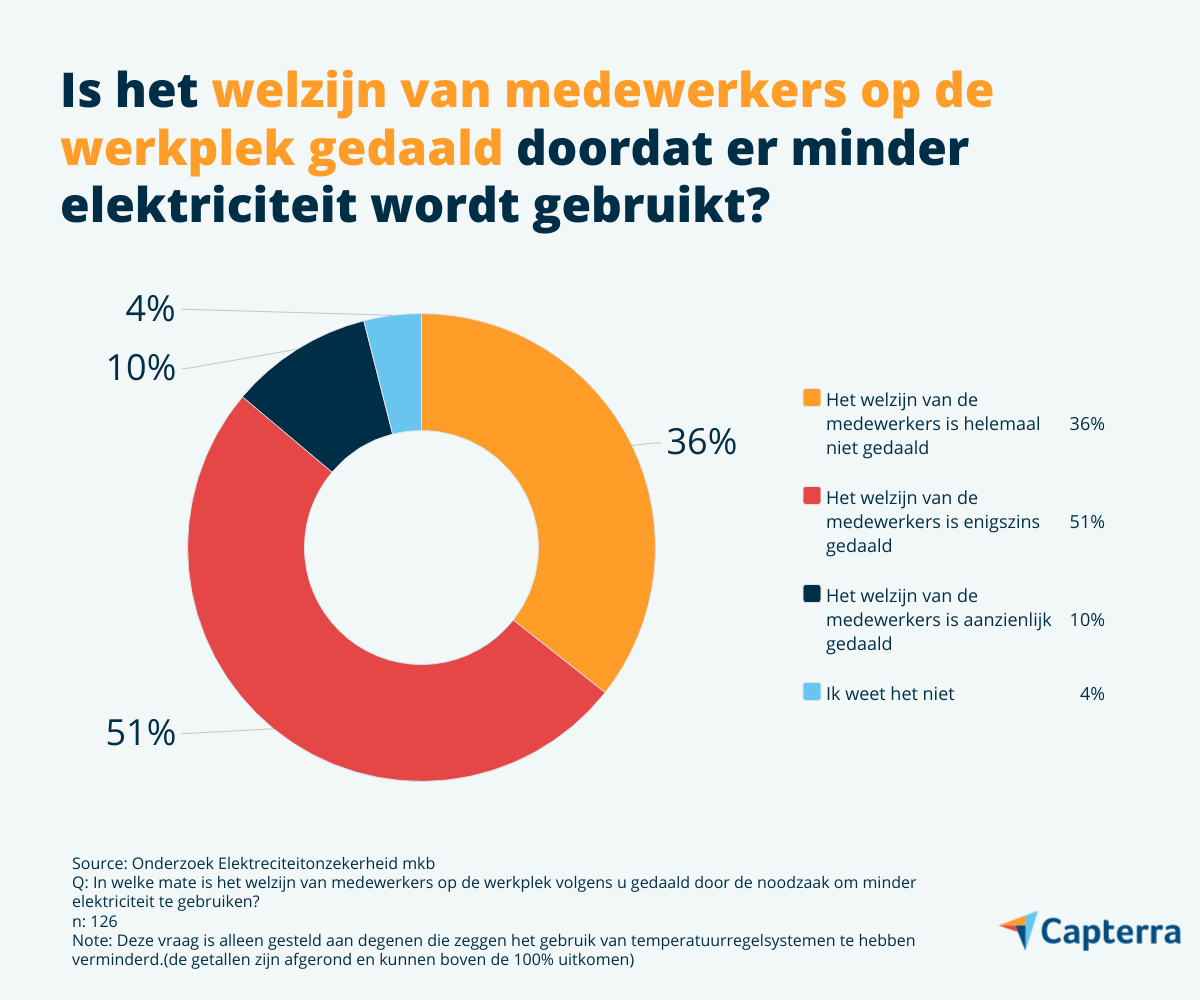 Is het welzijn van medewerkers op de werkplek gedaald doordat er minder elektriciteit wordt gebruikt?

4%

10%

36%

51%

Het welzijn van de medewerkers is helemaal niet gedaald 36%

Het welzijn van de medewerkers is enigszins gedaald 51%

Het welzijn van de medewerkers is aanzienlijk gedaald 10%

Ik weet het niet 4%

Source: Onderzoek Elektreciteitonzekerheid mkb
Q: In welke mate is het welzijn van medewerkers op de werkplek volgens u gedaald door de noodzaak om minder elektriciteit te gebruiken?
n: 126
Note: Deze vraag is alleen gesteld aan degenen die zeggen het gebruik van temperatuurregelsystemen te hebben verminderd.(de getallen zijn afgerond en kunnen boven de 100% uitkomen)

Capterra