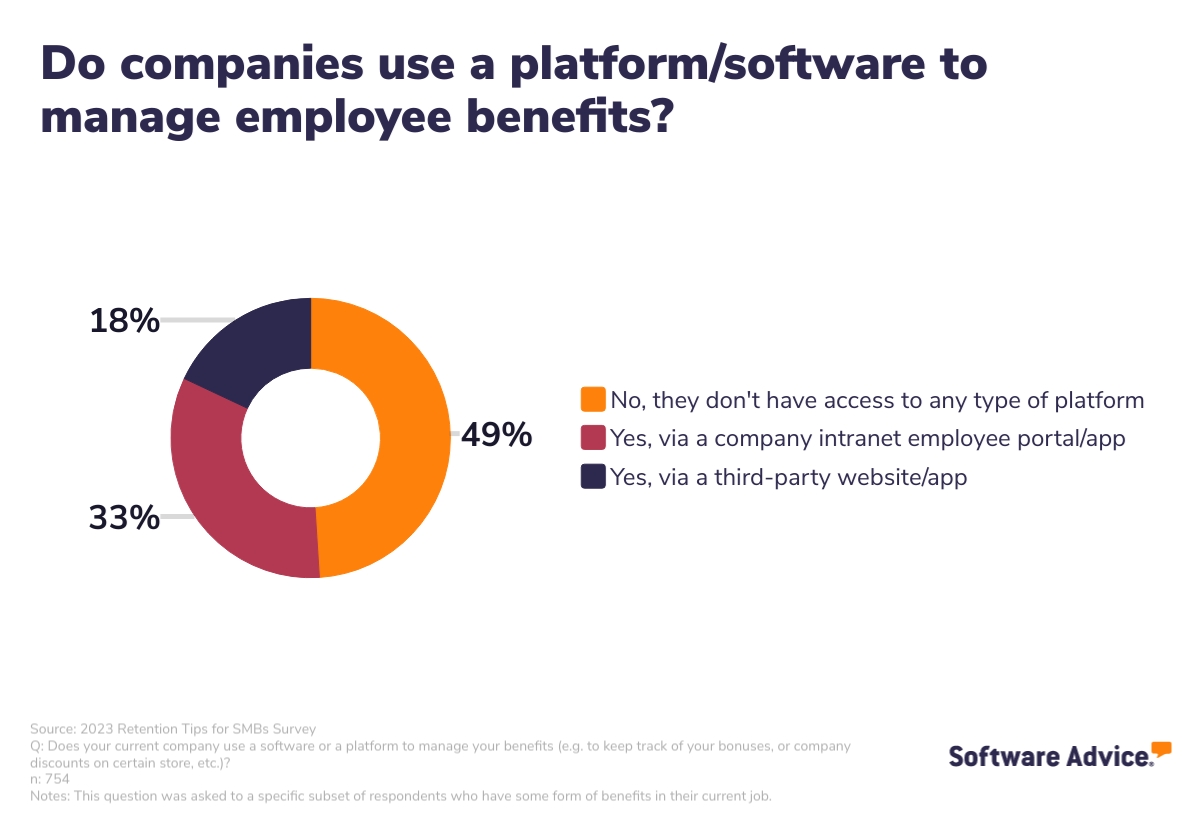 Do companies use a platform/software to manage employee benefits?

18%

49%

33%

No, they don't have access to any type of platform
Yes, via a company intranet employee portal/app
Yes, via a third-party website/app

Source: 2023 Retention Tips for SMBs Survey
Q: Does your current company use a software or a platform to manage your benefits (e.g. to keep track of your bonuses, or company discounts on certain store, etc.)?
n: 754
Notes: This question was asked to a specific subset of respondents who have some form of benefits in their current job.

Software Advice.