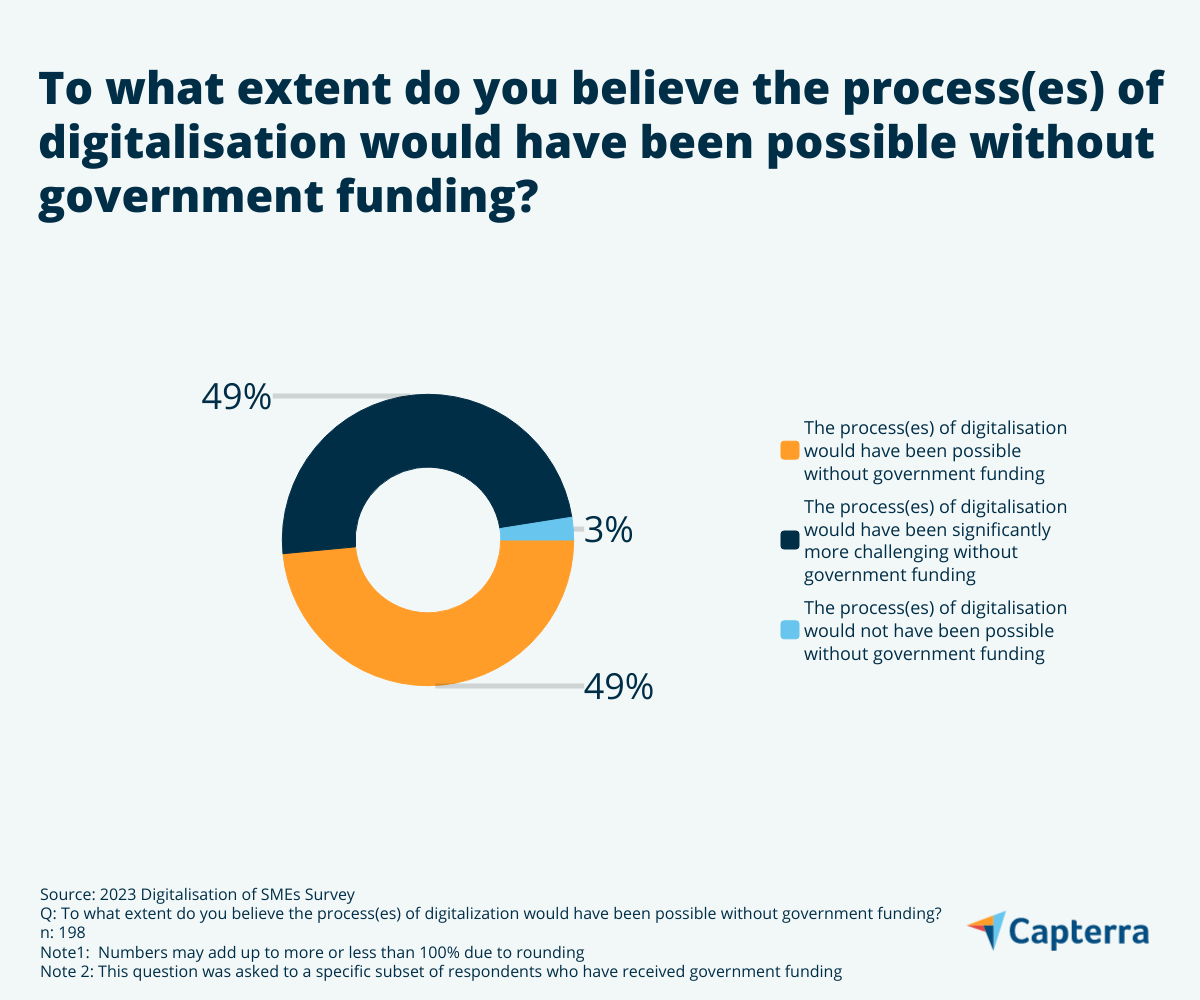 To what extent do you believe the process(es) of digitalisation would have been possible without government funding?

49%

3%

49%

The process(es) of digitalisation would have been possible without government funding

The process(es) of digitalisation would have been significantly more challenging without government funding

The process(es) of digitalisation would not have been possible without government funding

Source: 2023 Digitalisation of SMEs Survey
Q: To what extent do you believe the process(es) of digitalization would have been possible without government funding?
n: 198
Note1: Numbers may add up to more or less than 100% due to rounding
Note 2: This question was asked to a specific subset of respondents who have received government funding

Capterra