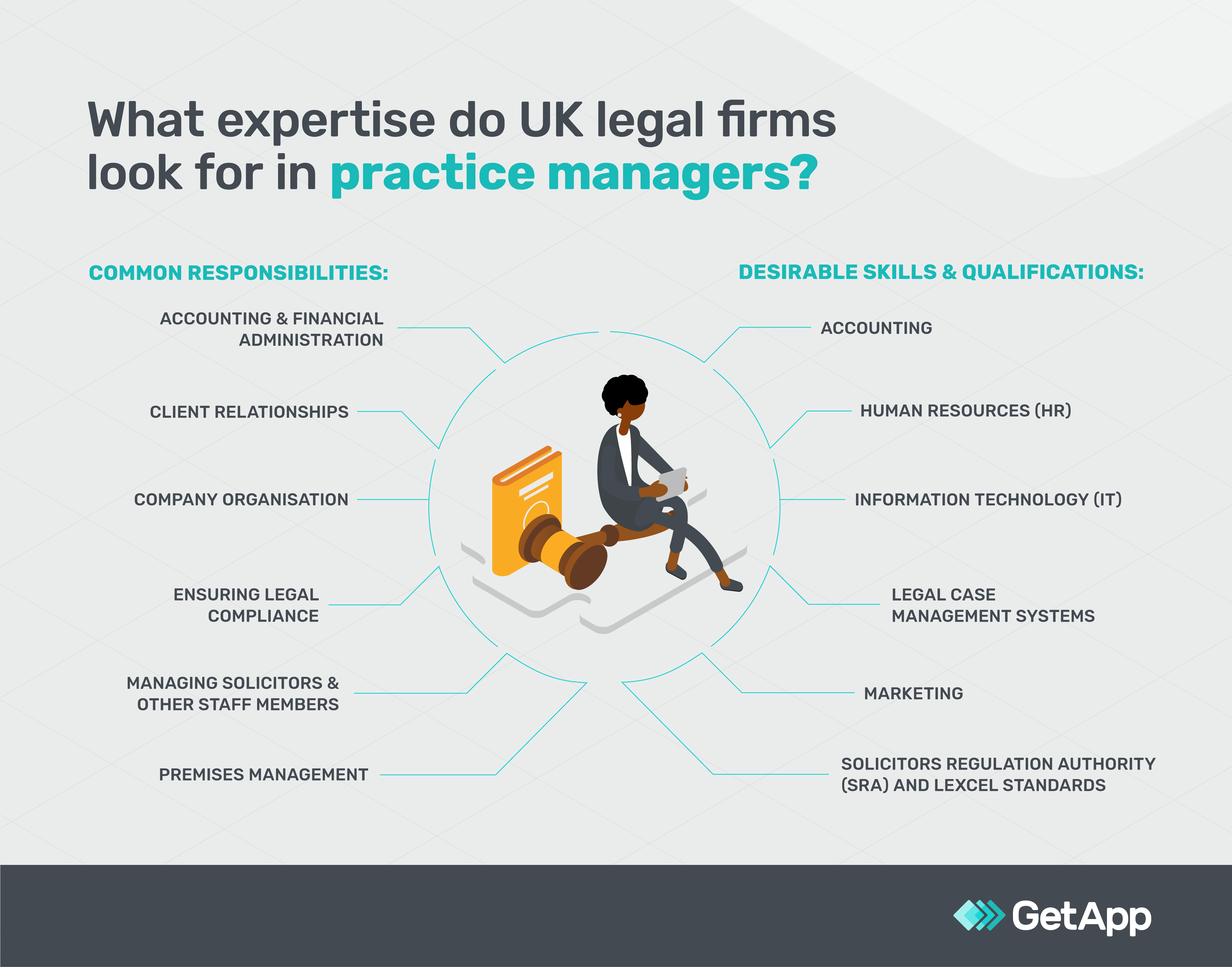 What expertise do UK legal firms look for in practice managers?

COMMON RESPONSIBILITIES:

ACCOUNTING & FINANCIAL ADMINISTRATION

CLIENT RELATIONSHIPS

COMPANY ORGANISATION

ENSURING LEGAL COMPLIANCE

MANAGING SOLICITORS & OTHER STAFF MEMBERS

PREMISES MANAGEMENT

DESIRABLE SKILLS & QUALIFICATIONS:

ACCOUNTING

HUMAN RESOURCES (HR)

INFORMATION TECHNOLOGY (IT)

LEGAL CASE MANAGEMENT SYSTEMS

MARKETING

SOLICITORS REGULATION AUTHORITY (SRA) AND LEXCEL STANDARDS

GetApp