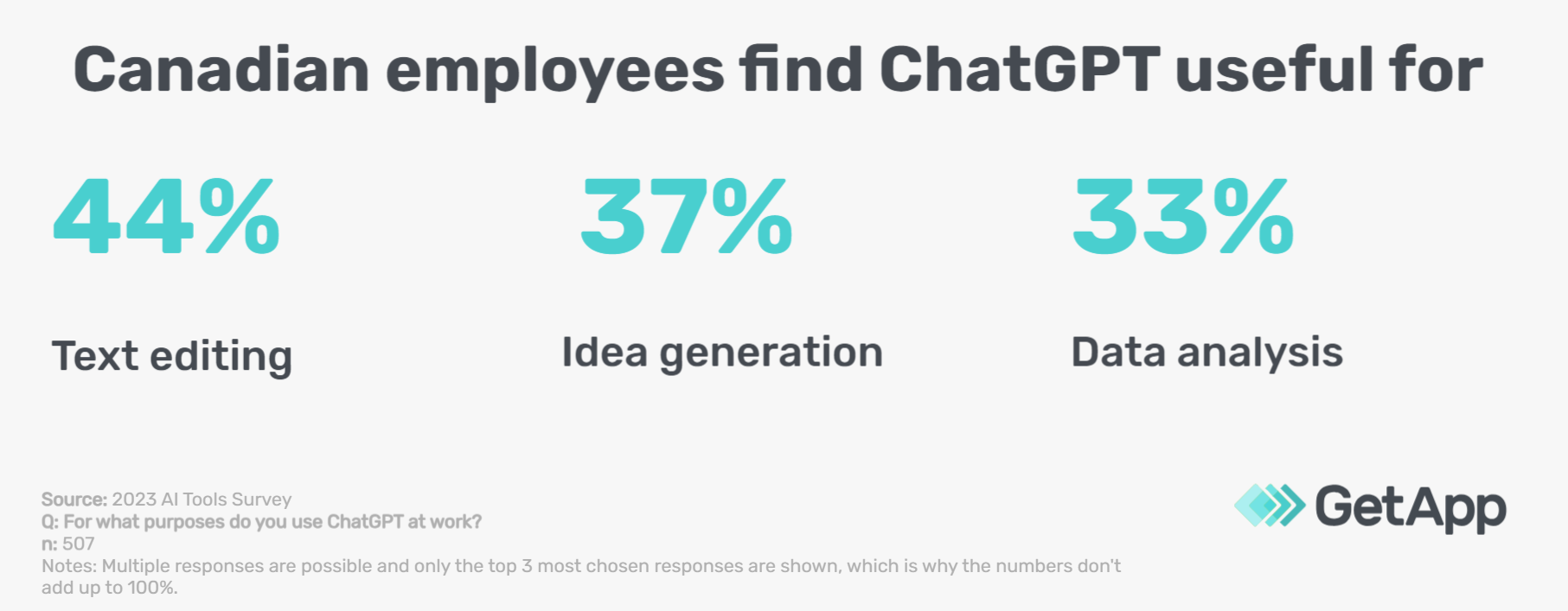 Canadian employees find ChatGPT useful for

44%

Text editing

37%

Idea generation

33%

Data analysis

Source: 2023 AI Tools Survey
Q: For what purposes do you use ChatGPT at work?
n: 507
Notes: Multiple responses are possible and only the top 3 most chosen responses are shown, which is why the numbers don't add up to 100%.

GetApp