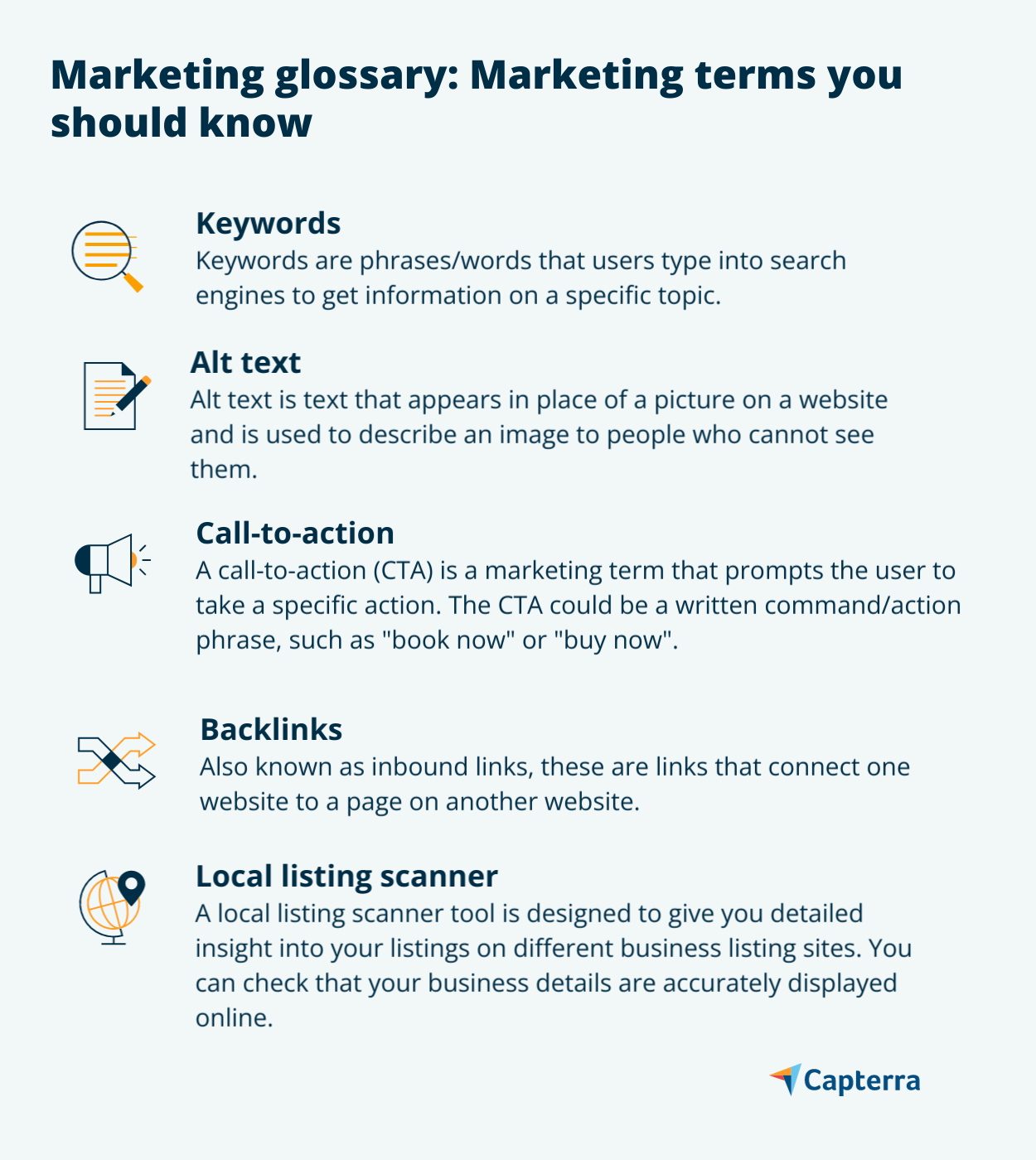 Marketing glossary: Marketing terms you should know

Keywords
Keywords are phrases/words that users type into search engines to get information on a specific topic.

Alt text
Alt text is text that appears in place of a picture on a website and is used to describe an image to people who cannot see them.

Call-to-action
A call-to-action (CTA) is a marketing term that prompts the user to take a specific action. The CTA could be a written command/action phrase, such as "book now" or "buy now".

Backlinks
Also known as inbound links, these are links that connect one website to a page on another website.

Local listing scanner
A local listing scanner tool is designed to give you detailed insight into your listings on different business listing sites. You can check that your business details are accurately displayed online.

Capterra