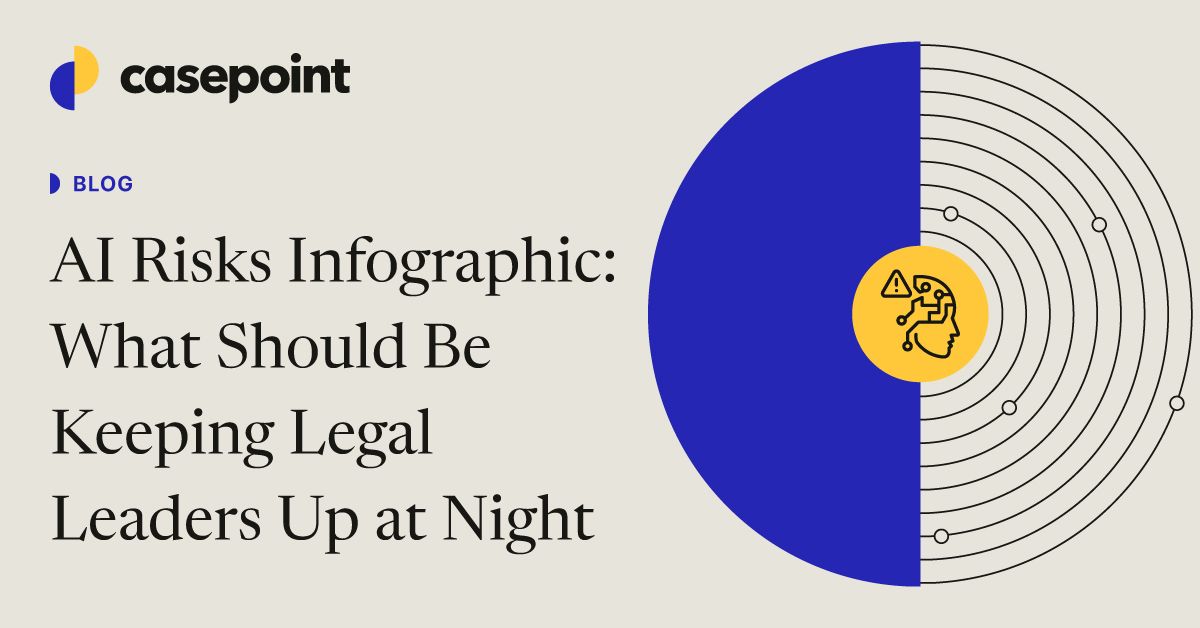 casepoint

BLOG

AI Risks Infographic: What Should Be Keeping Legal Leaders Up at Night