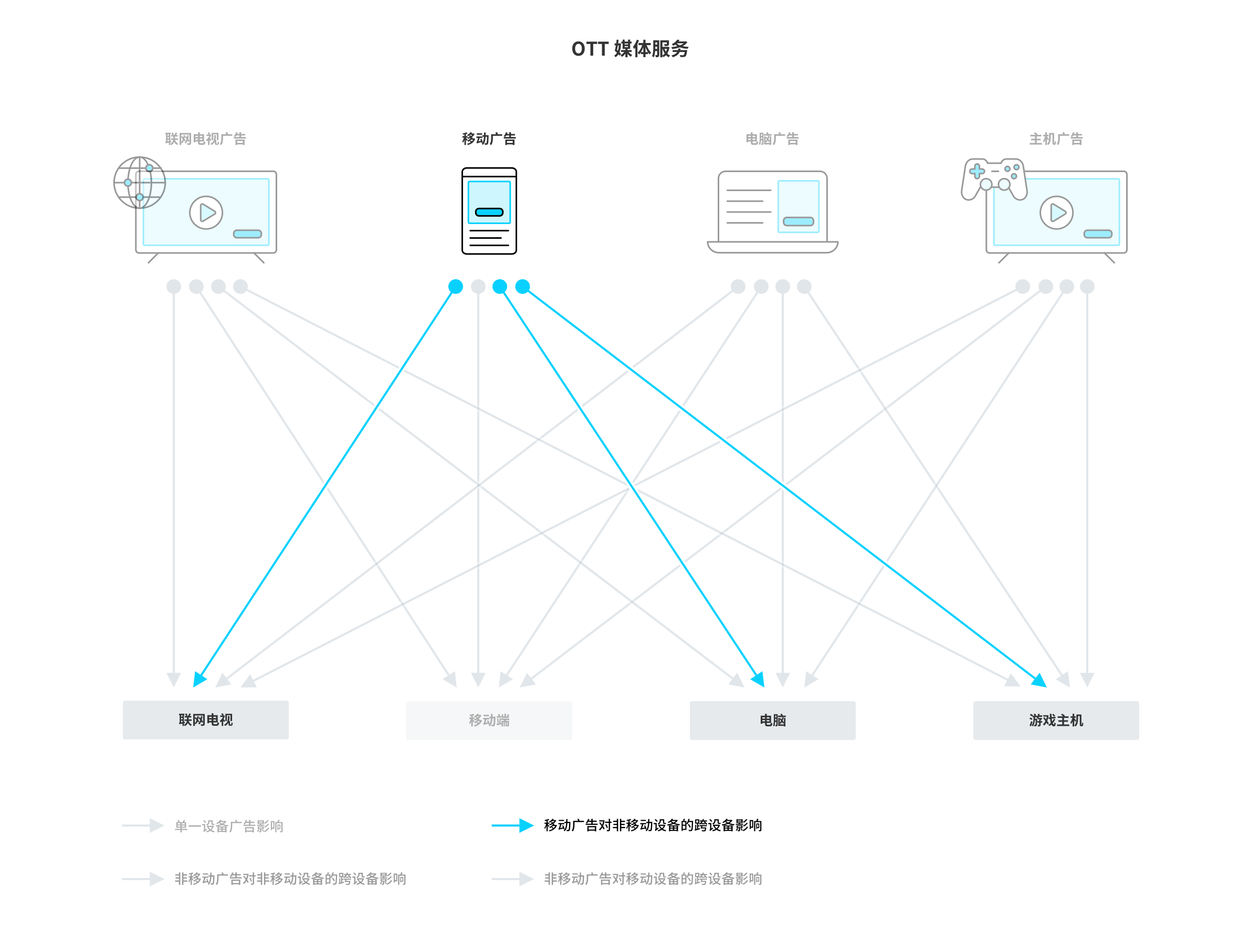 OTT 媒体服务

联网电视广告

移动广告

电脑广告

主机广告

联网电视

移动端

电脑

游戏主机

单一设备广告影响

移动广告对非移动设备的跨设备影响

非移动广告对非移动设备的跨设备影响

非移动广告对移动设备的跨设备影响