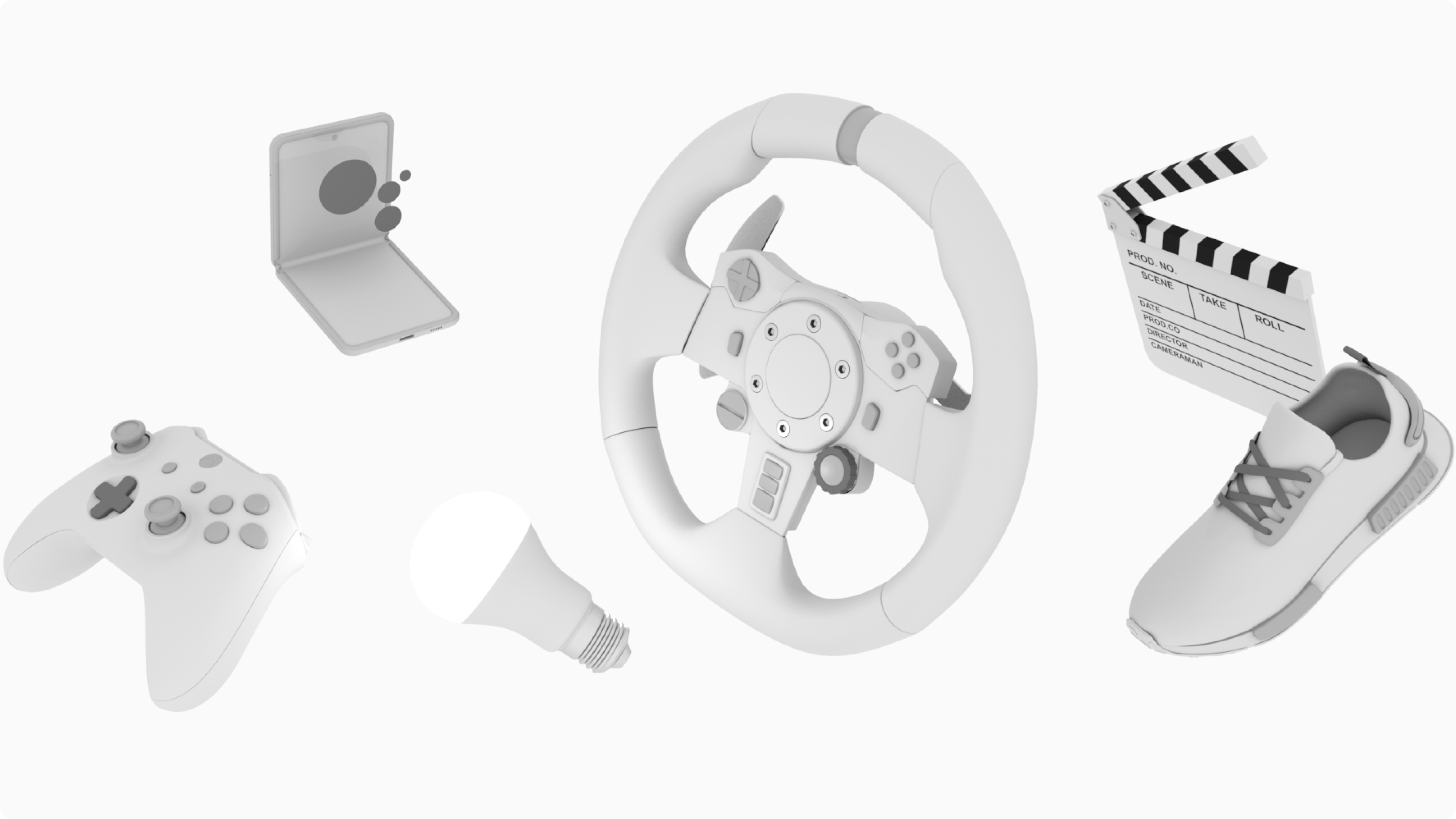 PROD. NO.
SCENE
TAKE
ROLL
DATE
PROD.CO
DIRECTOR
CAMERAMAN