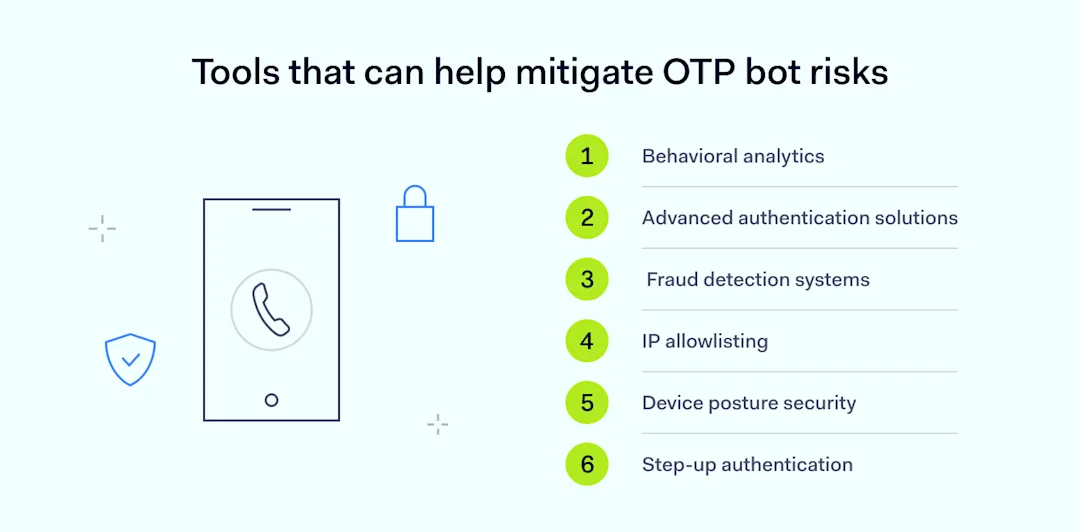 Tools that can help mitigate OTP bot risks

1 Behavioral analytics

2 Advanced authentication solutions

3 Fraud detection systems

4 IP allowlisting

5 Device posture security

6 Step-up authentication