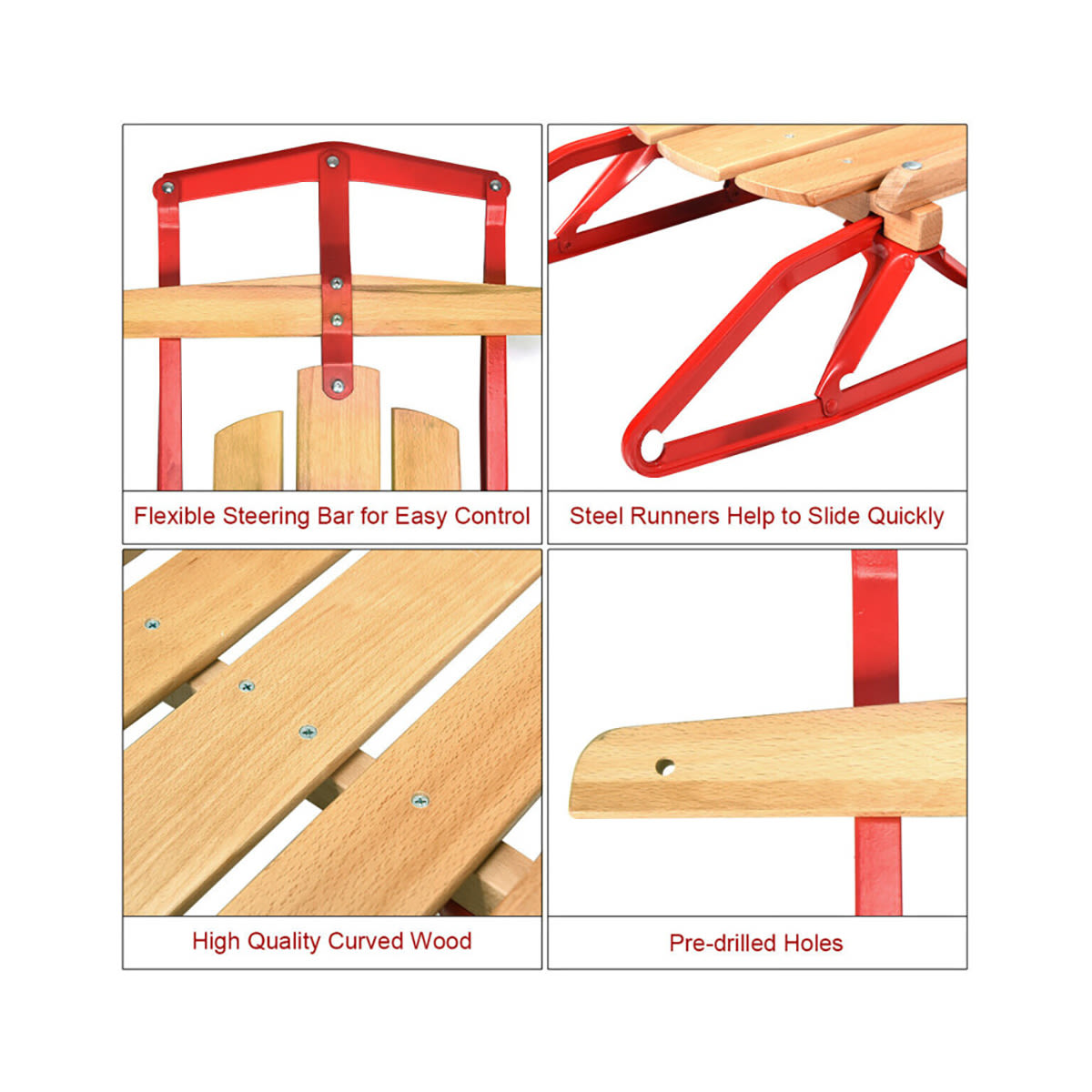 Flexible Steering Bar for Easy Control

Steel Runners Help to Slide Quickly

High Quality Curved Wood

Pre-drilled Holes