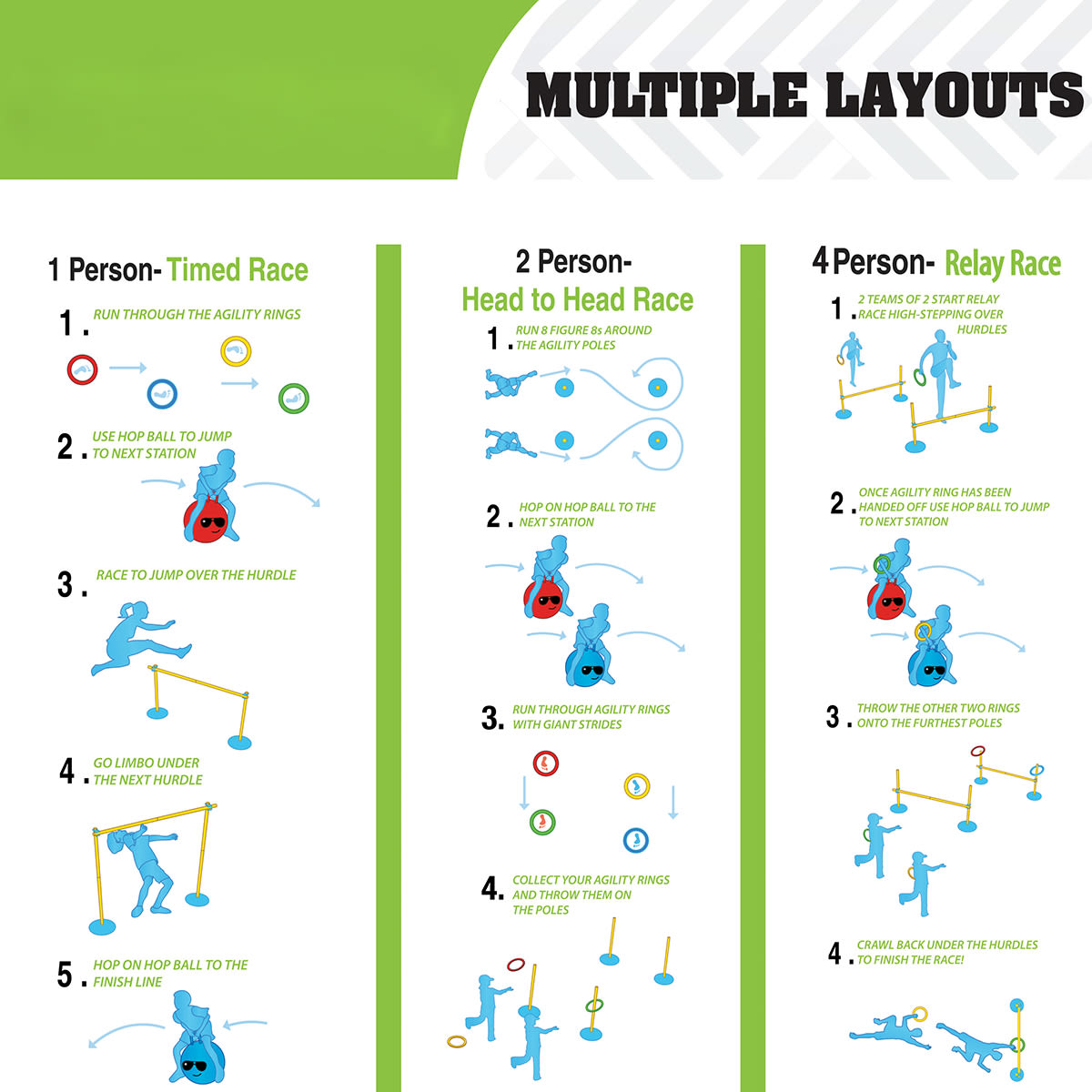 MULTIPLE LAYOUTS

1 Person- Timed Race

1. RUN THROUGH THE AGILITY RINGS

2. USE HOP BALL TO JUMP TO NEXT STATION

3. RACE TO JUMP OVER THE HURDLE

4. GO LIMBO UNDER THE NEXT HURDLE

5. HOP ON HOP BALL TO THE FINISH LINE

2 Person- Head to Head Race

1. RUN 8 FIGURE 8s AROUND THE AGILITY POLES

2. HOP ON HOP BALL TO THE NEXT STATION

3. RUN THROUGH AGILITY RINGS WITH GIANT STRIDES

4. COLLECT YOUR AGILITY RINGS AND THROW THEM ON THE POLES

4 Person- Relay Race

1. 2 TEAMS OF 2 START RELAY RACE HIGH-STEPPING OVER HURDLES

2. ONCE AGILITY RING HAS BEEN HANDED OFF USE HOP BALL TO JUMP TO NEXT STATION

3. THROW THE OTHER TWO RINGS ONTO THE FURTHEST POLES

4. CRAWL BACK UNDER THE HURDLES TO FINISH THE RACE!