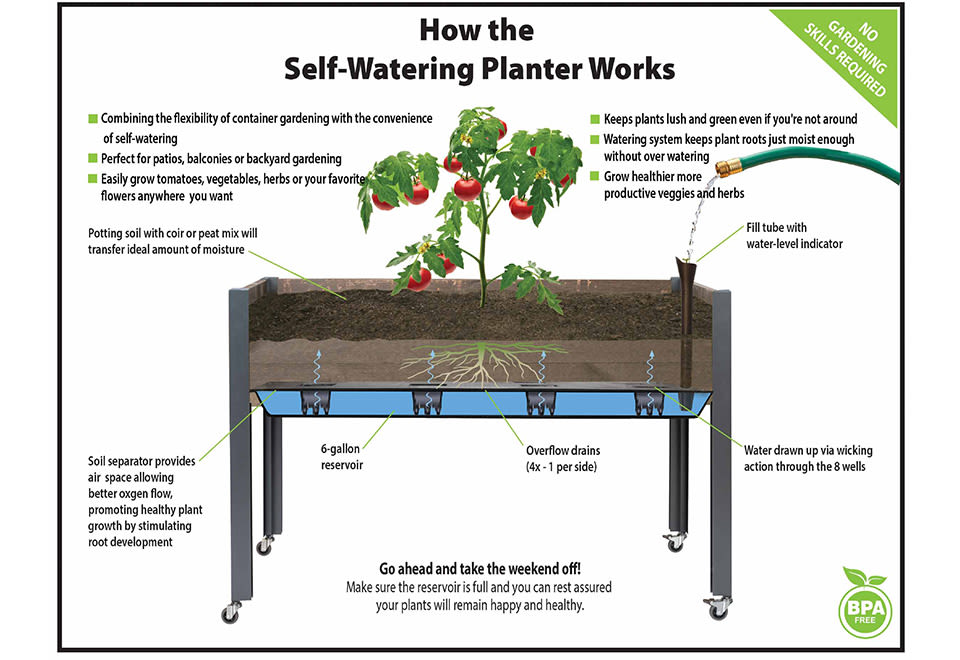 How the
Self-Watering Planter Works

NO GARDENING SKILLS REQUIRED

Combining the flexibility of container gardening with the convenience of self-watering

Perfect for patios, balconies or backyard gardening

Easily grow tomatoes, vegetables, herbs or your favorite flowers anywhere you want

Keeps plants lush and green even if you're not around

Watering system keeps plant roots just moist enough without over watering

Grow healthier more productive veggies and herbs

Potting soil with coir or peat mix will transfer ideal amount of moisture

Fill tube with water-level indicator

Soil separator provides air space allowing better oxgen flow, promoting healthy plant growth by stimulating root development

6-gallon reservoir

Overflow drains (4x - 1 per side)

Water drawn up via wicking action through the 8 wells

Go ahead and take the weekend off!
Make sure the reservoir is full and you can rest assured your plants will remain happy and healthy.

BPA FREE